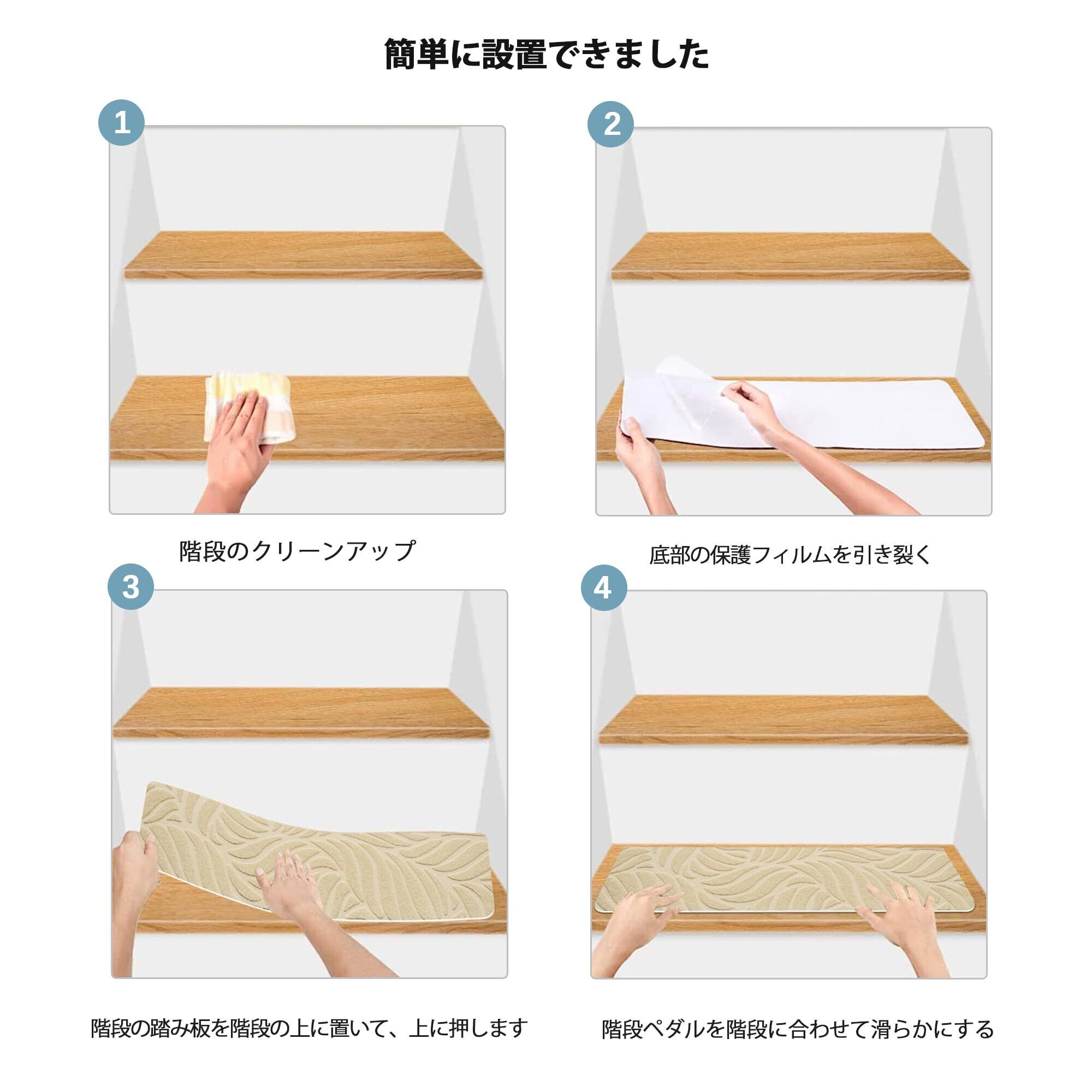 簡単に設置できました

1

階段のクリーンアップ

2

底部の保護フィルムを引き裂く

3

階段の踏み板を階段の上に置いて、上に押します

4

階段ペダルを階段に合わせて滑らかにする