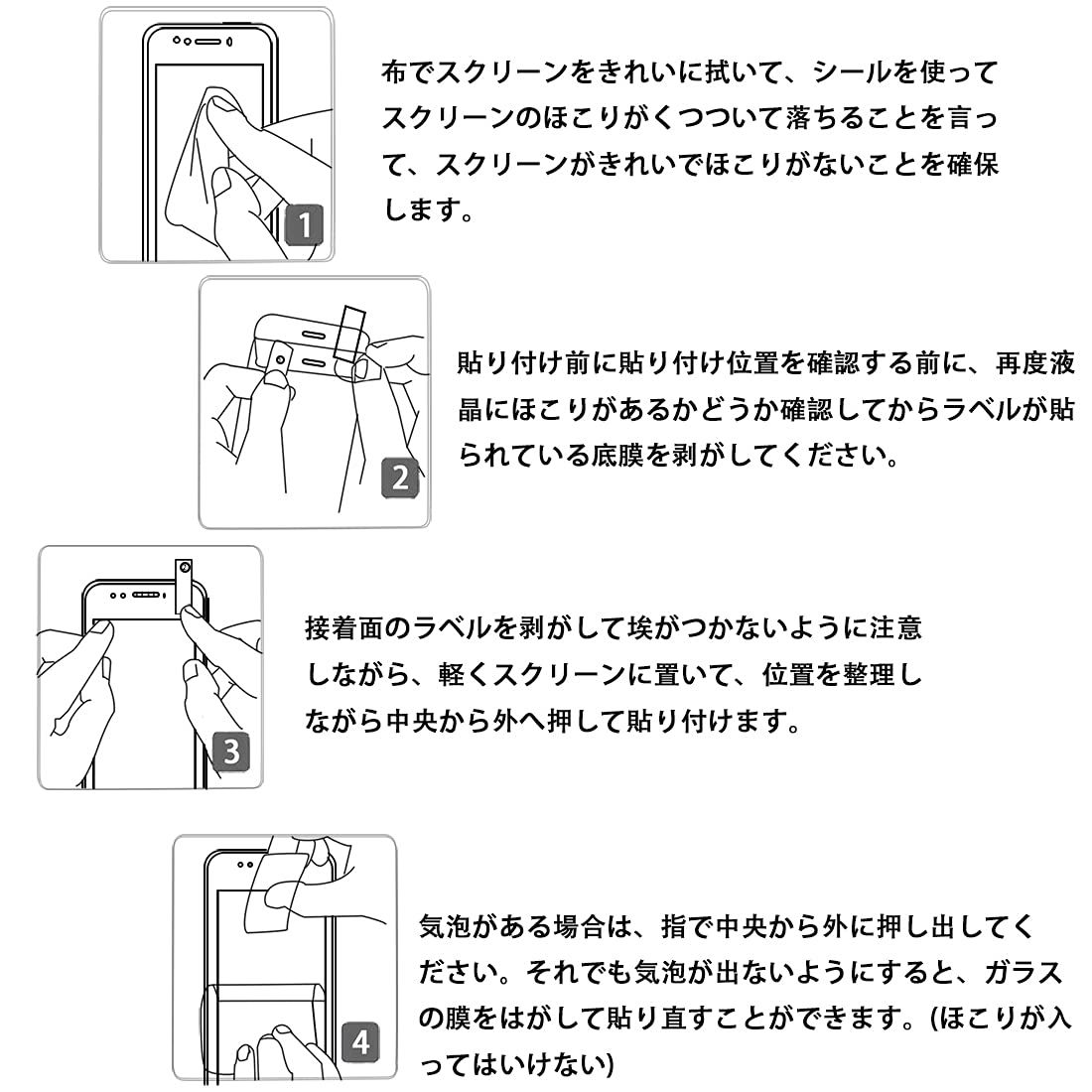 1

布でスクリーンをきれいに拭いて、シールを使ってスクリーンのほこりがくつついて落ちることを言って、スクリーンがきれいでほこりがないことを確保します。

2

貼り付け前に貼り付け位置を確認する前に、再度液晶にほこりがあるかどうか確認してからラベルが貼られている底膜を剥がしてください。

3

接着面のラベルを剥がして埃がつかないように注意しながら、軽くスクリーンに置いて、位置を整理しながら中央から外へ押して貼り付けます。

4

気泡がある場合は、指で中央から外に押し出してください。それでも気泡が出ないようにすると、ガラスの膜をはがして貼り直すことができます。(ほこりが入ってはいけない)