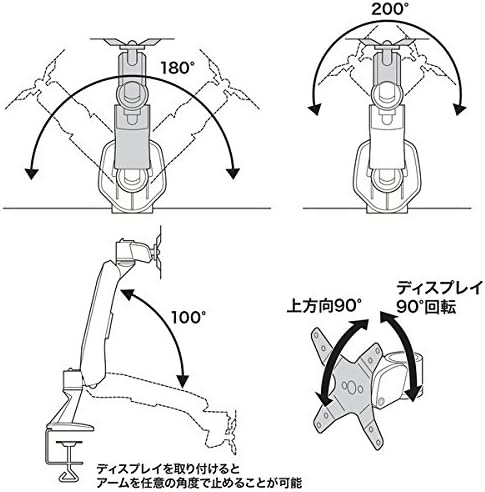 180°

200°

100°

上方向90°

ディスプレイ
90°回転

ディスプレイを取り付けると
アームを任意の角度で止めることが可能