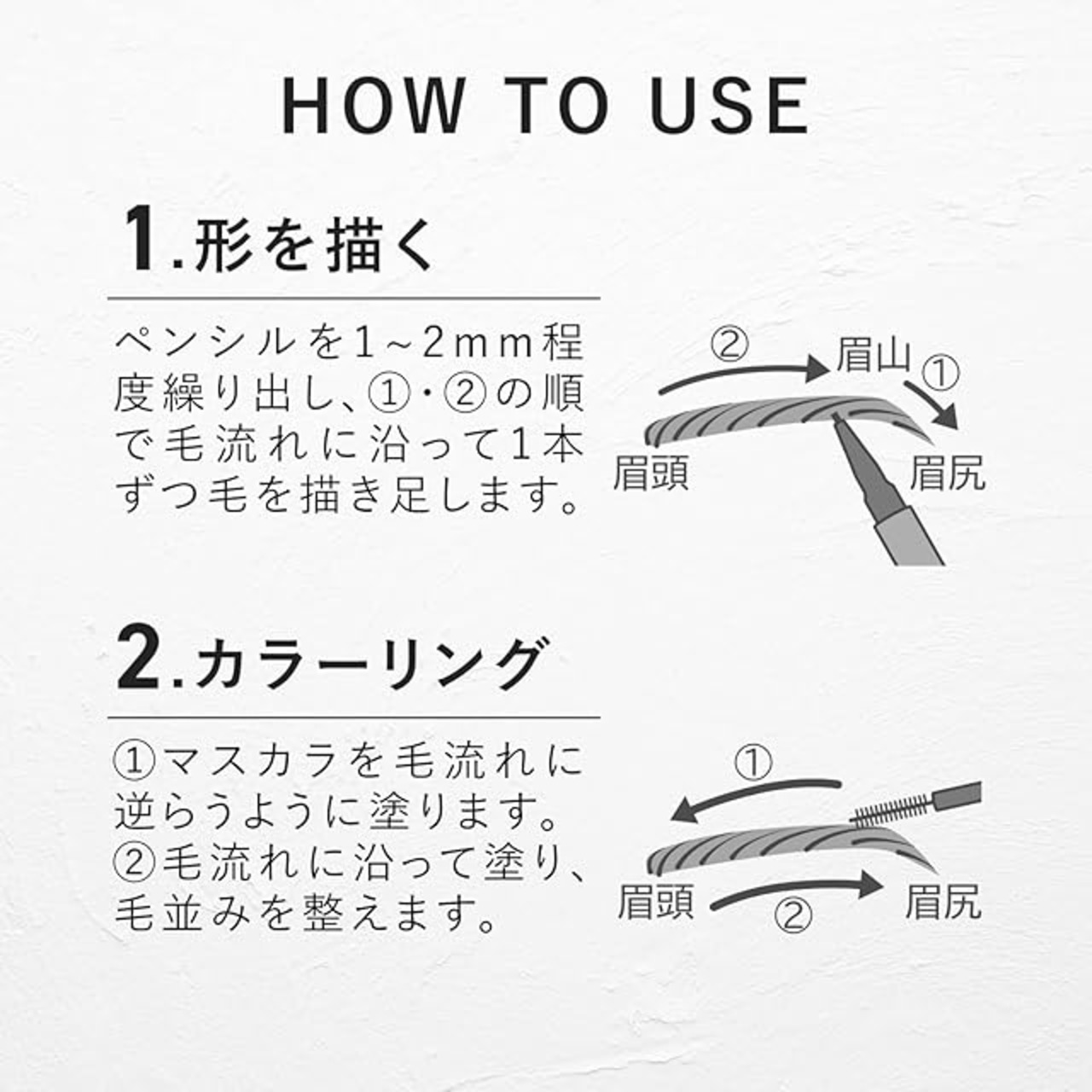 HOW TO USE

1.形を描く

ペンシルを1~2mm程度繰り出し、①・②の順で毛流れに沿って1本ずつ毛を描き足します。

②
眉山
①
眉頭
眉尻

2.カラーリング

①マスカラを毛流れに逆らうように塗ります。
②毛流れに沿って塗り、毛並みを整えます。

①
眉頭
②
眉尻