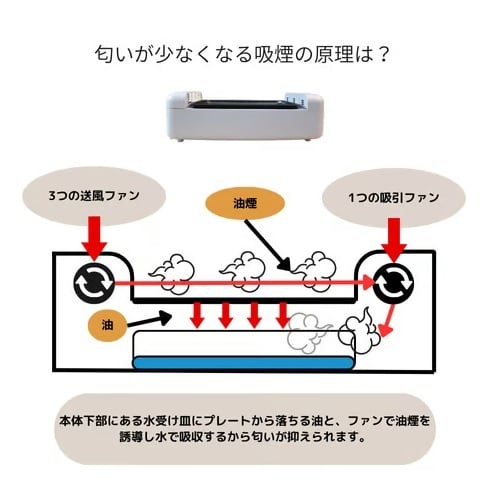 匂いが少なくなる吸煙の原理は？

3つの送風ファン

油煙

1つの吸引ファン

油

本体下部にある水受け皿にプレートから落ちる油と、ファンで油煙を誘導し水で吸収するから匂いが抑えられます。