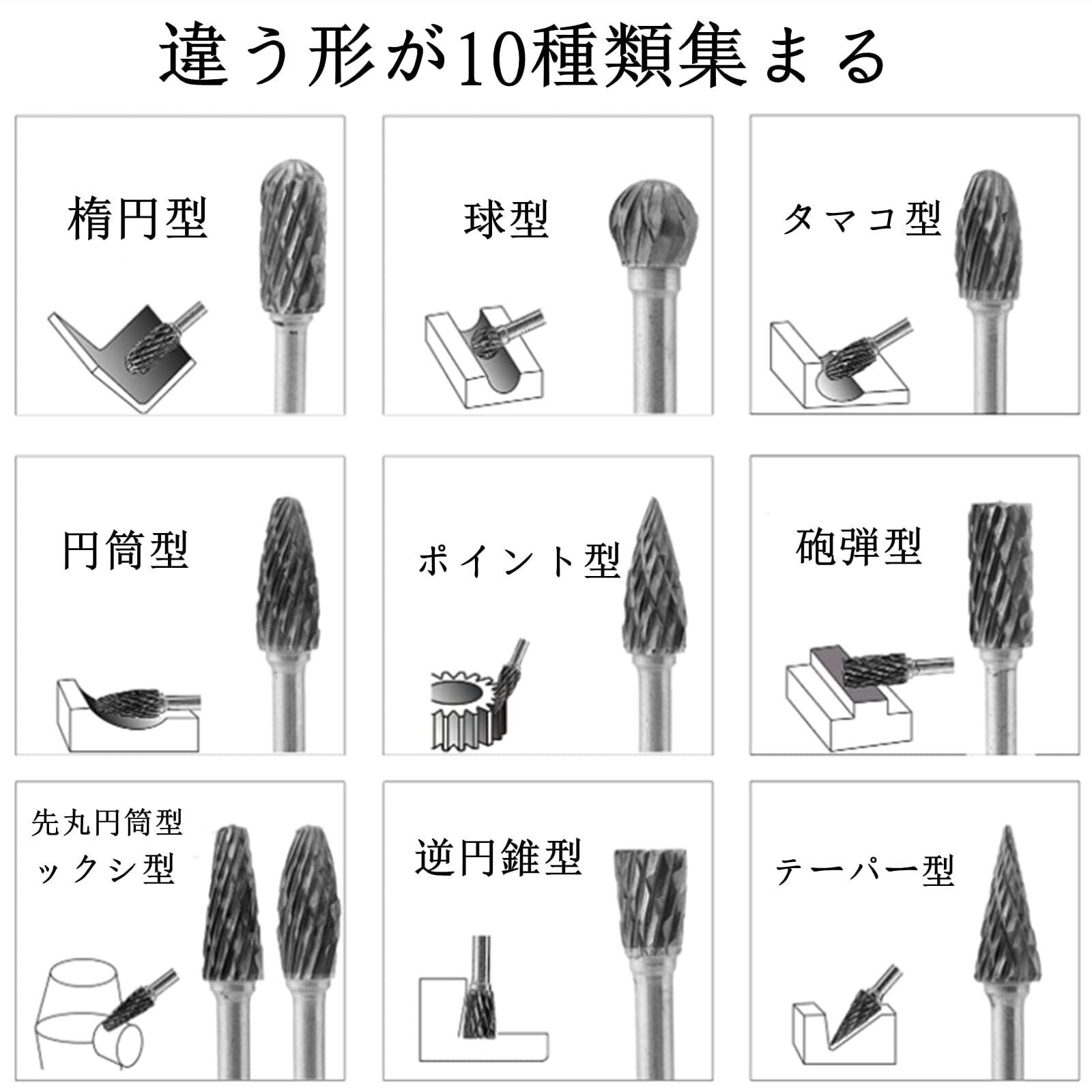 違う形が10種類集まる

楕円型

球型

タマコ型

円筒型

ポイント型

砲弾型

先丸円筒型
ックシ型

逆円錐型

テーパー型