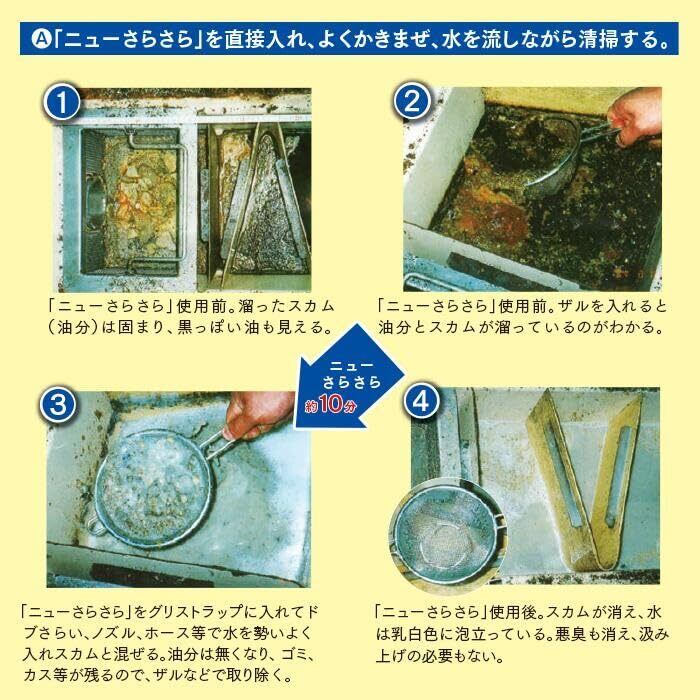 Ⓐ「ニューさらさら」を直接入れ、よくかきまぜ、水を流しながら清掃する。

1

「ニューさらさら」使用前。溜ったスカム（油分）は固まり、黒っぽい油も見える。

2

「ニューさらさら」使用前。ザルを入れると油分とスカムが溜っているのがわかる。

ニューさらさら 約10分

3

「ニューさらさら」をグリストラップに入れてドブさらい、ノズル、ホース等で水を勢いよく入れスカムと混ぜる。油分は無くなり、ゴミ、カス等が残るので、ザルなどで取り除く。

4

「ニューさらさら」使用後。スカムが消え、水は乳白色に泡立っている。悪臭も消え、汲み上げの必要もない。