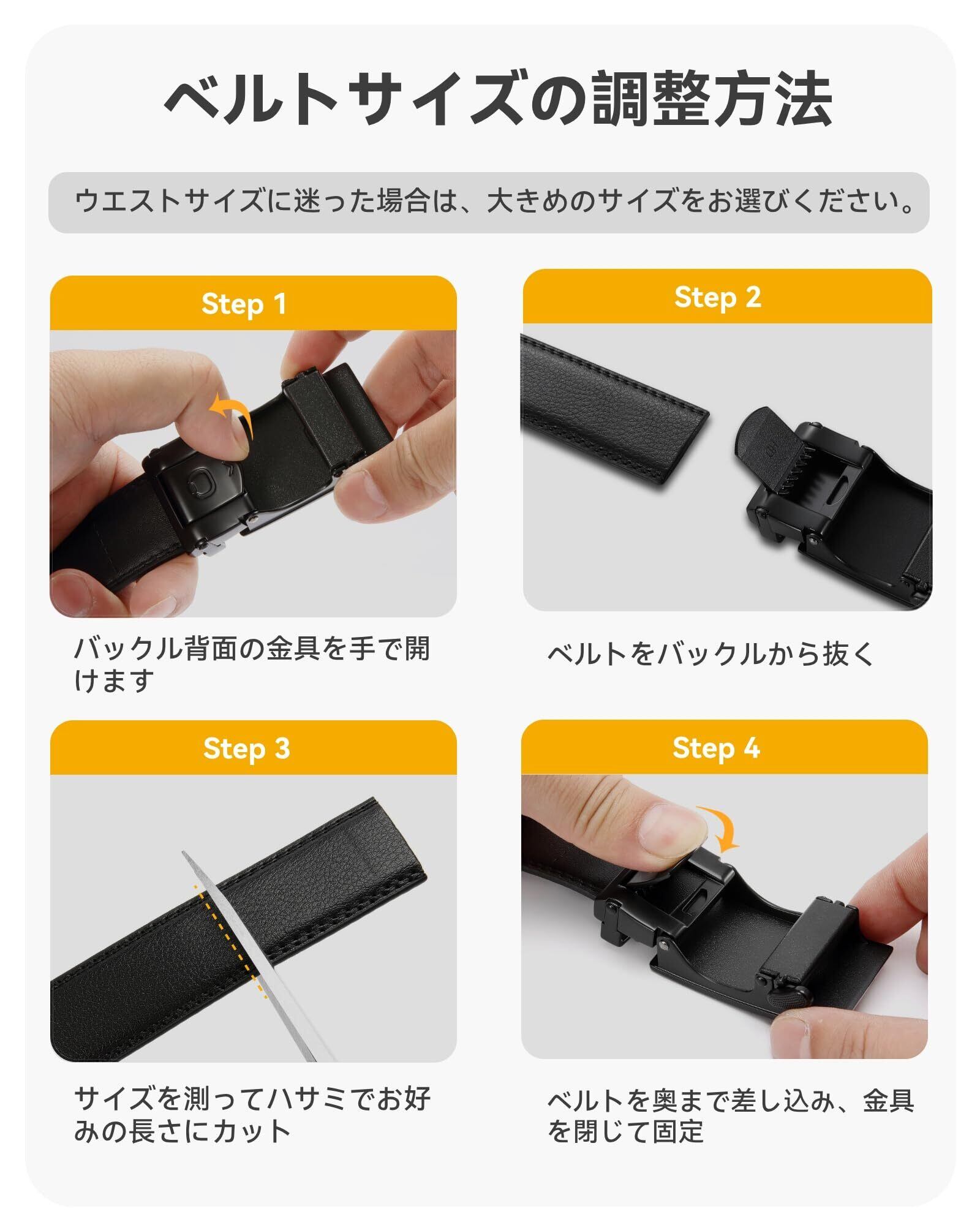 ベルトサイズの調整方法

ウエストサイズに迷った場合は、大きめのサイズをお選びください。

Step 1

バックル背面の金具を手で開けます

Step 2

ベルトをバックルから抜く

Step 3

サイズを測ってハサミでお好みの長さにカット

Step 4

ベルトを奥まで差し込み、金具を閉じて固定