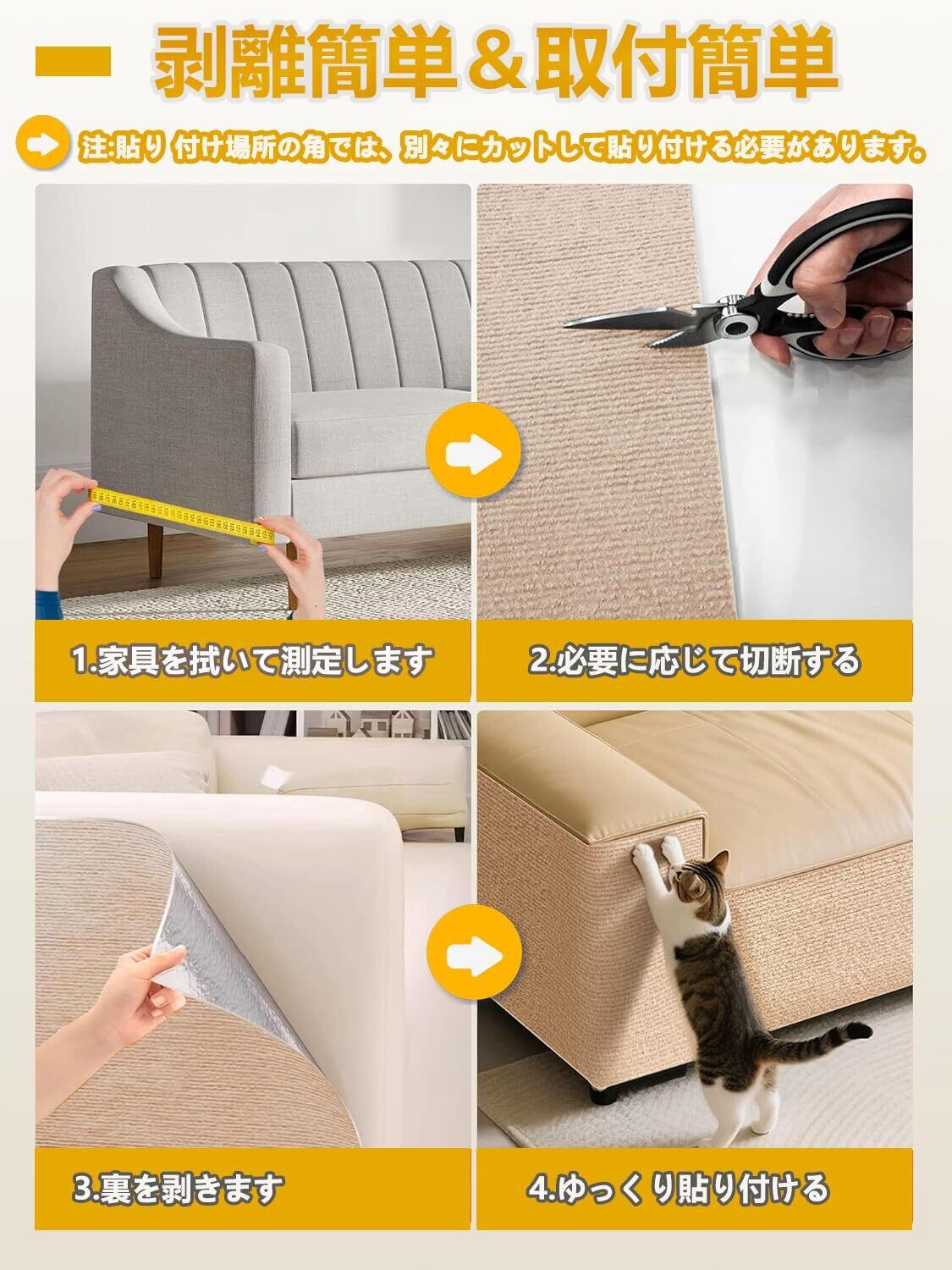 剥離簡単＆取付簡単

注:貼り 付け場所の角では、別々にカットして貼り付ける必要があります。

1.家具を拭いて測定します

2.必要に応じて切断する

3.裏を剥きます

4.ゆっくり貼り付ける