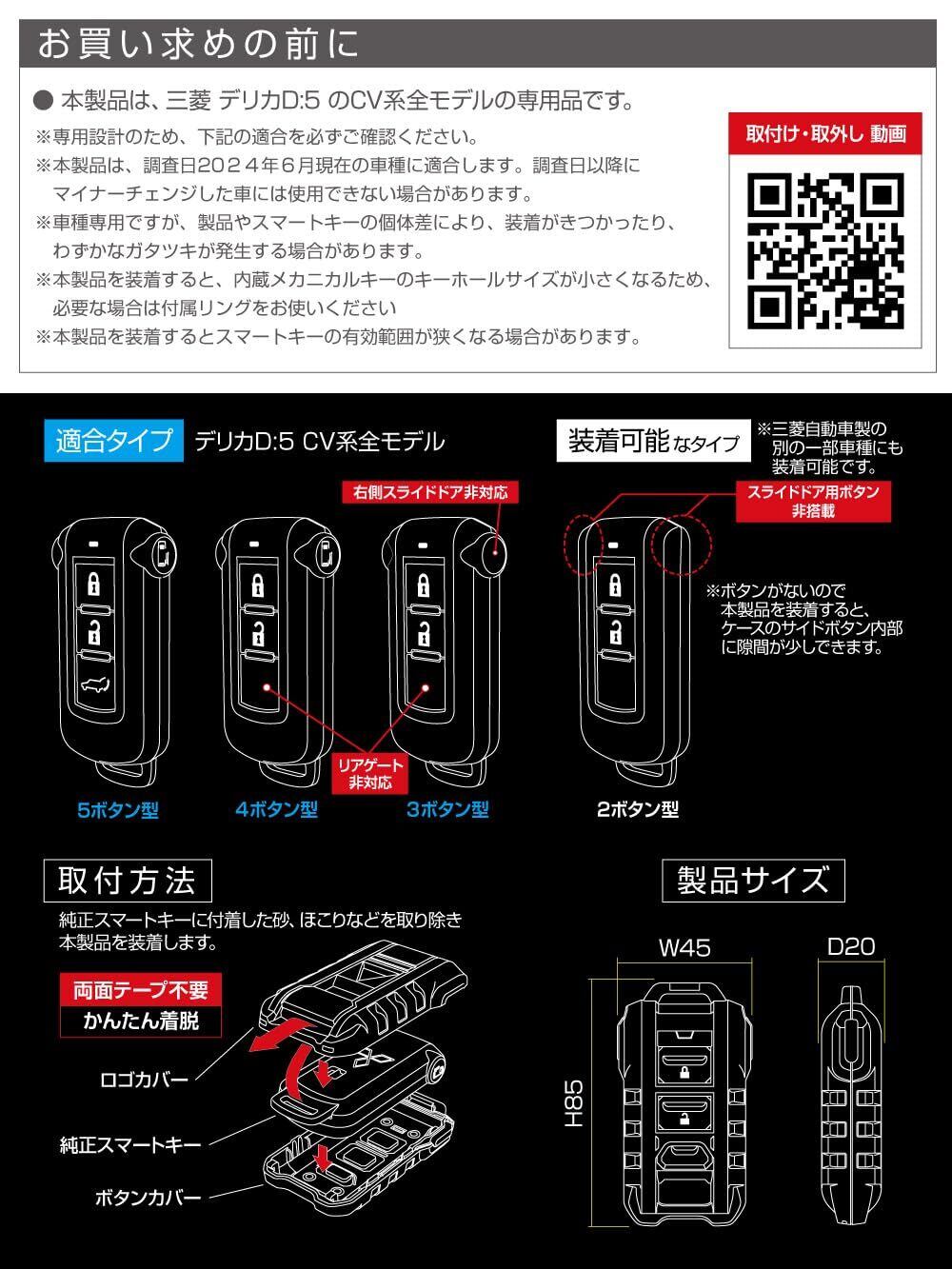 お買い求めの前に

● 本製品は、三菱 デリカD:5 のCV系全モデルの専用品です。
※専用設計のため、下記の適合を必ずご確認ください。
※本製品は、調査日2024年6月現在の車種に適合します。調査日以降にマイナーチェンジした車には使用できない場合があります。
※車種専用ですが、製品やスマートキーの個体差により、装着がきつかったり、わずかなガタツキが発生する場合があります。
※本製品を装着すると、内蔵メカニカルキーのキーホールサイズが小さくなるため、必要な場合は付属リングをお使いください
※本製品を装着するとスマートキーの有効範囲が狭くなる場合があります。

取付け・取外し 動画

適合タイプ デリカD:5 CV系全モデル

右側スライドドア非対応

リアゲート非対応

5ボタン型 4ボタン型 3ボタン型

装着可能なタイプ ※三菱自動車製の別の一部車種にも装着可能です。

スライドドア用ボタン非搭載

※ボタンがないので本製品を装着すると、ケースのサイドボタン内部に隙間が少しできます。

2ボタン型

取付方法

純正スマートキーに付着した砂、ほこりなどを取り除き本製品を装着します。

両面テープ不要
かんたん着脱

ロゴカバー
純正スマートキー
ボタンカバー

製品サイズ

W45
D20
H85