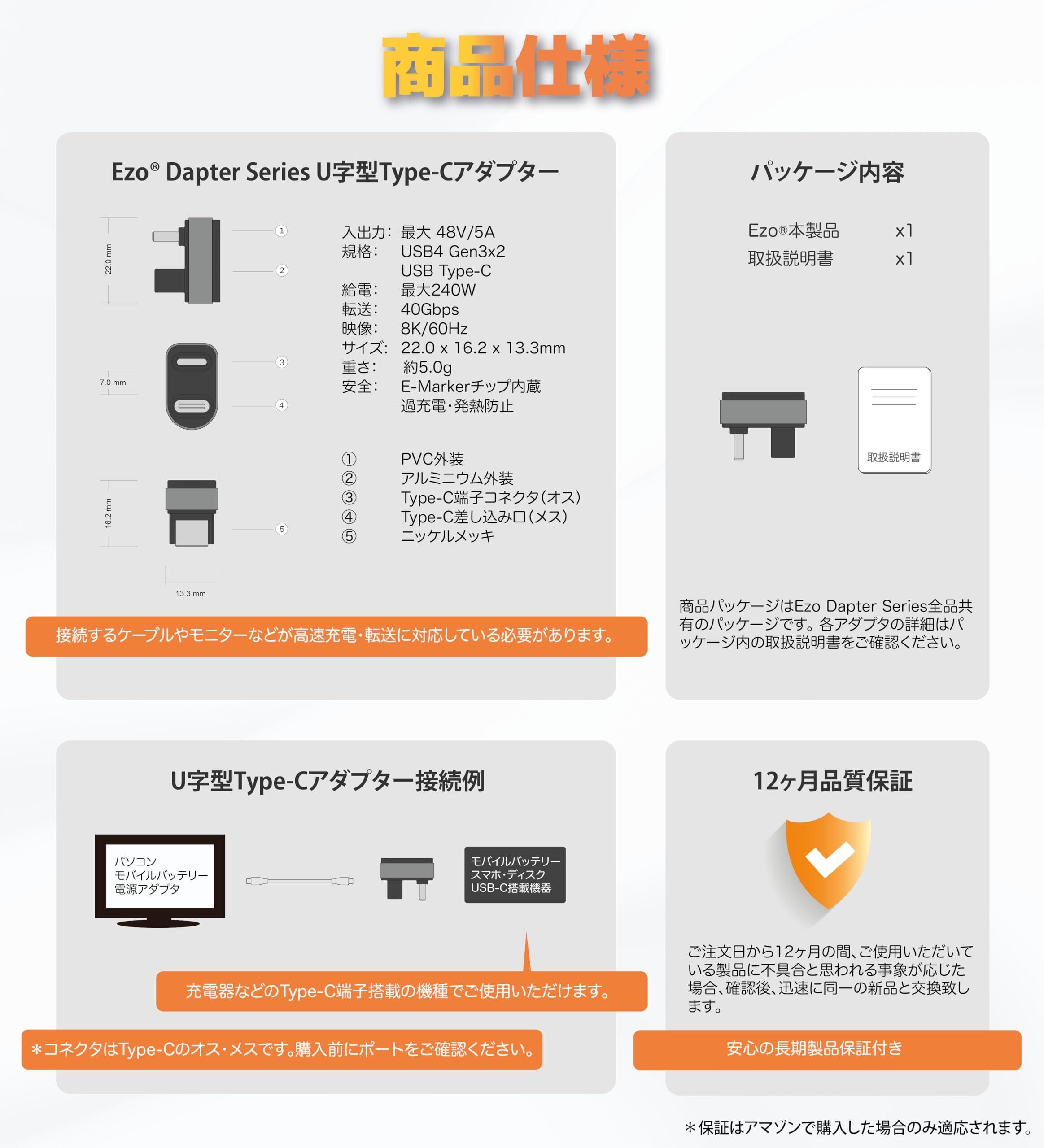 商品仕様

Ezo® Dapter Series U字型Type-Cアダプター

22.0 mm
1
2
7.0 mm
3
4
16.2 mm
5
13.3 mm

入出力: 最大 48V/5A
規格: USB4 Gen3x2
USB Type-C
給電: 最大240W
転送: 40Gbps
映像: 8K/60Hz
サイズ: 22.0 x 16.2 x 13.3mm
重さ: 約5.0g
安全: E-Markerチップ内蔵
過充電・発熱防止

① PVC外装
② アルミニウム外装
③ Type-C端子コネクタ(オス)
④ Type-C差し込み口(メス)
⑤ ニッケルメッキ

接続するケーブルやモニターなどが高速充電・転送に対応している必要があります。

パッケージ内容

Ezo®本製品 x1
取扱説明書 x1

取扱説明書

商品パッケージはEzo Dapter Series全品共有のパッケージです。各アダプタの詳細はパッケージ内の取扱説明書をご確認ください。

U字型Type-Cアダプター接続例

パソコン
モバイルバッテリー
電源アダプタ

モバイルバッテリー
スマホ・ディスク
USB-C搭載機器

充電器などのType-C端子搭載の機種でご使用いただけます。

＊コネクタはType-Cのオス・メスです。購入前にポートをご確認ください。

12ヶ月品質保証

ご注文日から12ヶ月の間、ご使用いただいている製品に不具合と思われる事象が応じた場合、確認後、迅速に同一の新品と交換致します。

安心の長期製品保証付き

＊保証はアマゾンで購入した場合のみ適応されます。