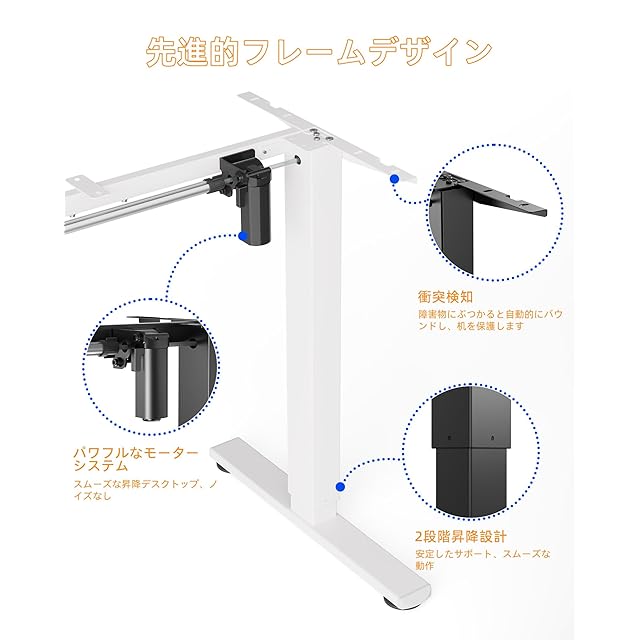 先進的フレームデザイン

衝突検知
障害物にぶつかると自動的にバウンドし、机を保護します

パワフルなモーターシステム
スムーズな昇降デスクトップ、ノイズなし

2段階昇降設計
安定したサポート、スムーズな動作