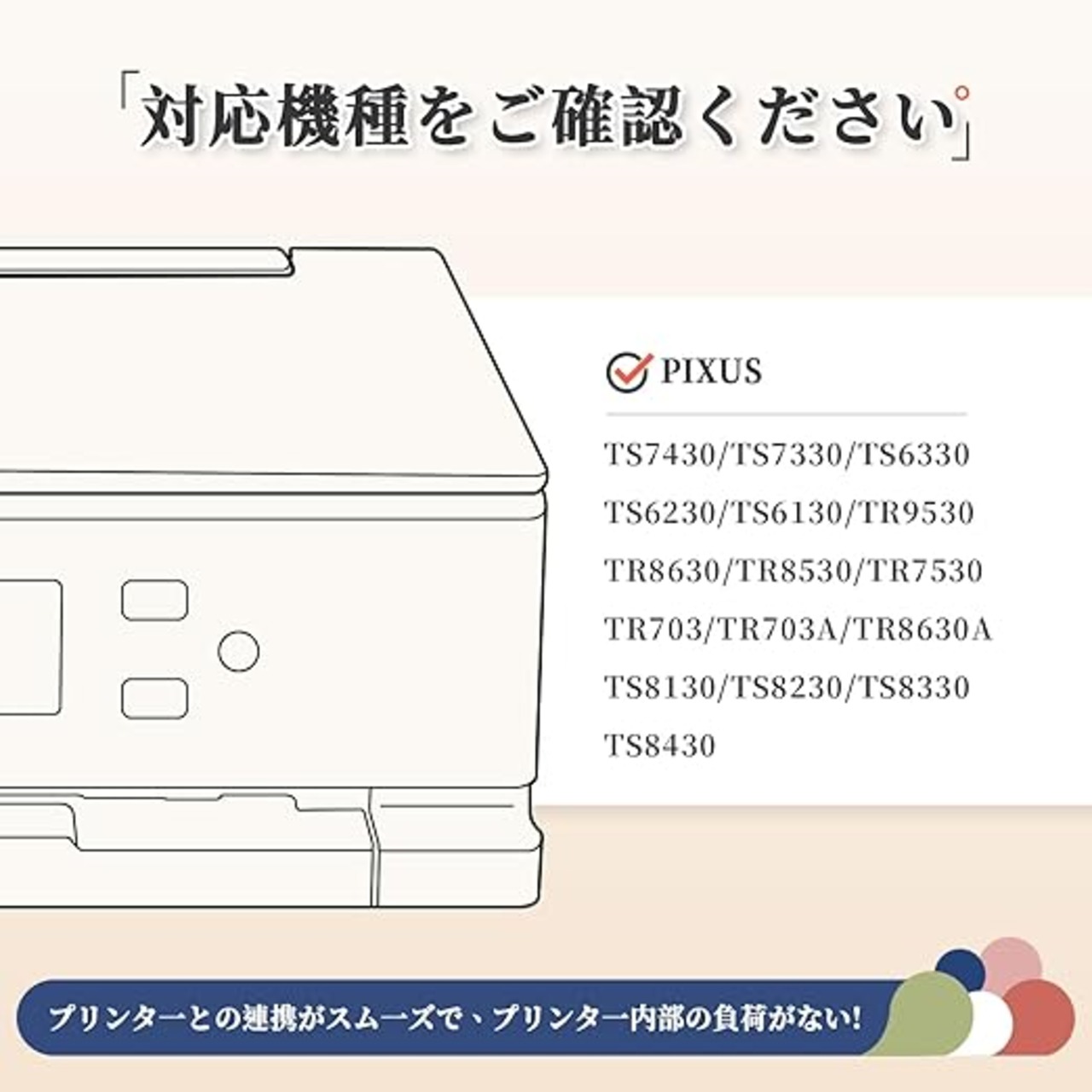 「対応機種をご確認ください。」

PIXUS

TS7430/TS7330/TS6330
TS6230/TS6130/TR9530
TR8630/TR8530/TR7530
TR703/TR703A/TR8630A
TS8130/TS8230/TS8330
TS8430

プリンターとの連携がスムーズで、プリンター内部の負荷がない!