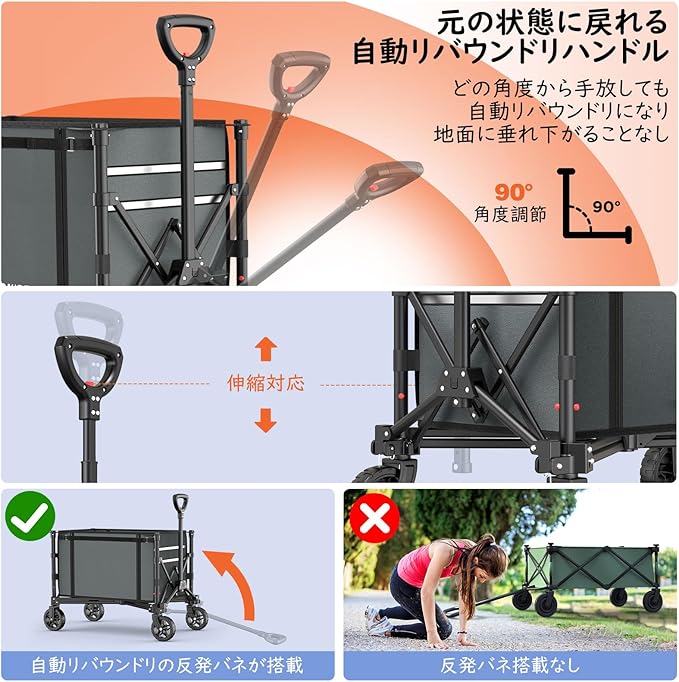 元の状態に戻れる
自動リバウンドリハンドル

どの角度から手放しても
自動リバウンドリになり
地面に垂れ下がることなし

90°
角度調節

90°

伸縮対応

自動リバウンドリの反発バネが搭載

反発バネ搭載なし