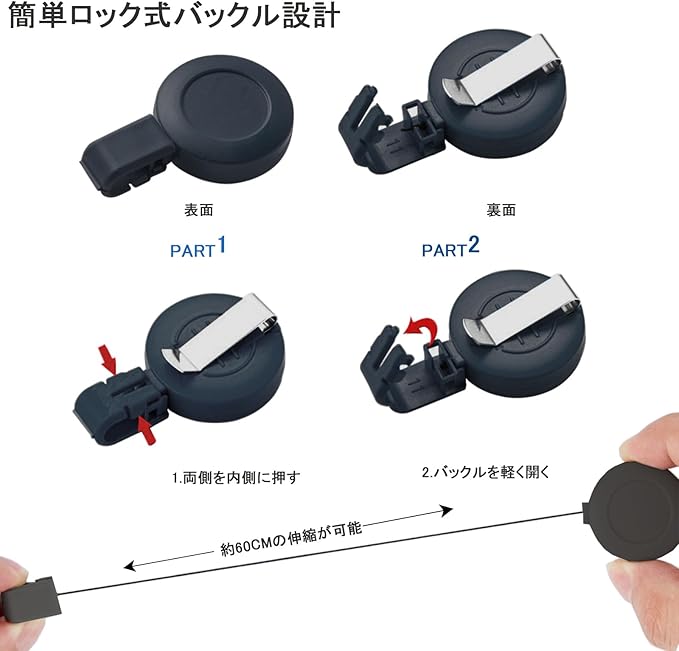 簡単ロック式バックル設計

表面

裏面

PART1

PART2

1.両側を内側に押す

2.バックルを軽く開く

約60CMの伸縮が可能