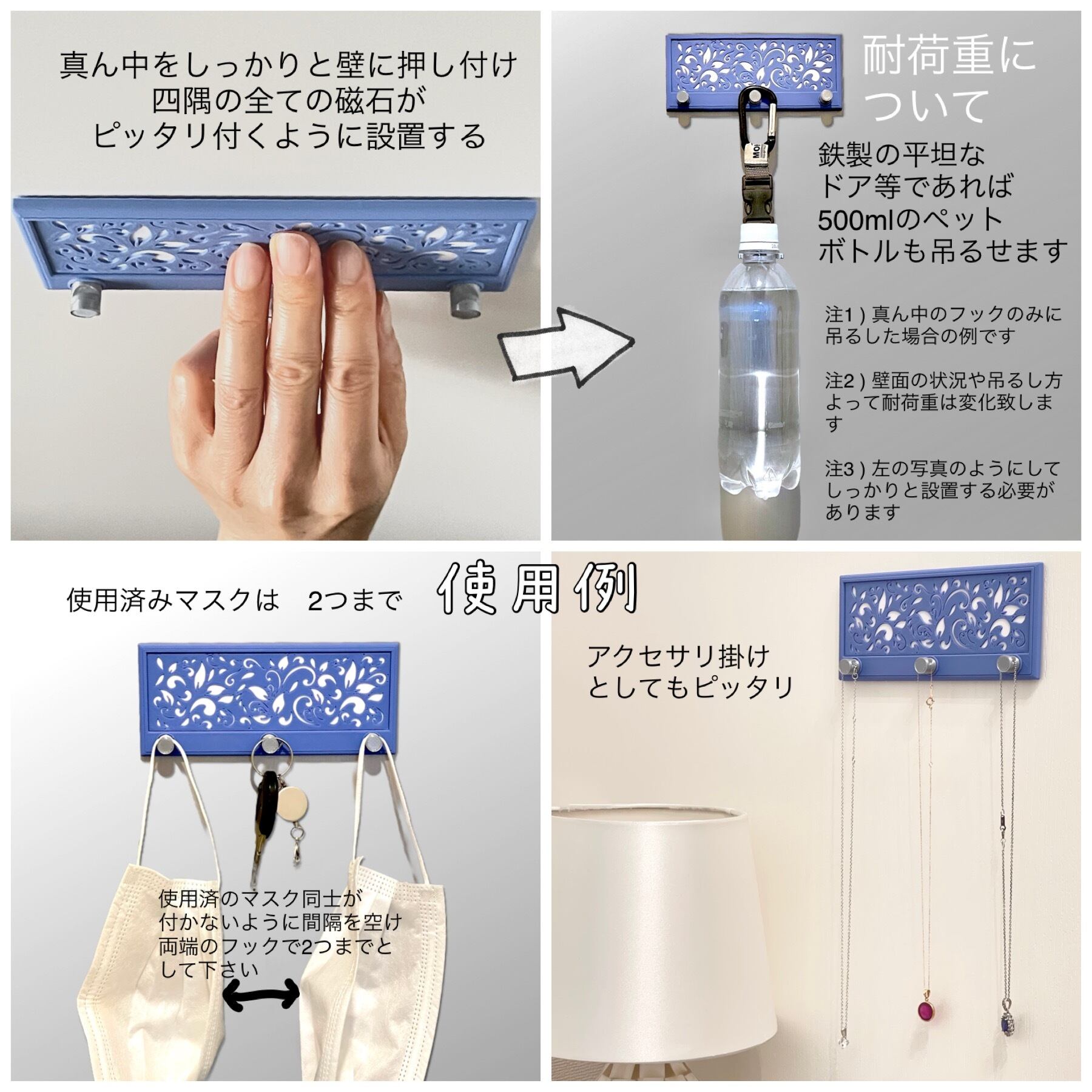 真ん中をしっかりと壁に押し付け
四隅の全ての磁石が
ピッタリ付くように設置する

耐荷重について

鉄製の平坦なドア等であれば500mlのペットボトルも吊るせます

注1 ) 真ん中のフックのみに吊るした場合の例です

注2 ) 壁面の状況や吊るし方よって耐荷重は変化致します

注3 ) 左の写真のようにしてしっかりと設置する必要があります

使用例

使用済みマスクは　2つまで

使用済のマスク同士が付かないように間隔を空け両端のフックで2つまでとして下さい

アクセサリ掛けとしてもピッタリ