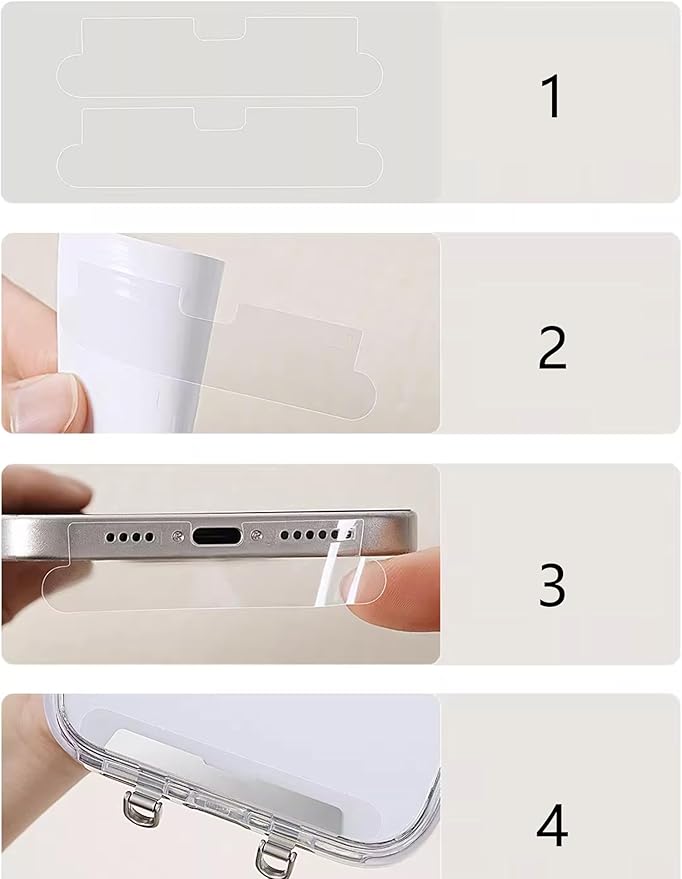 1

2

3

4