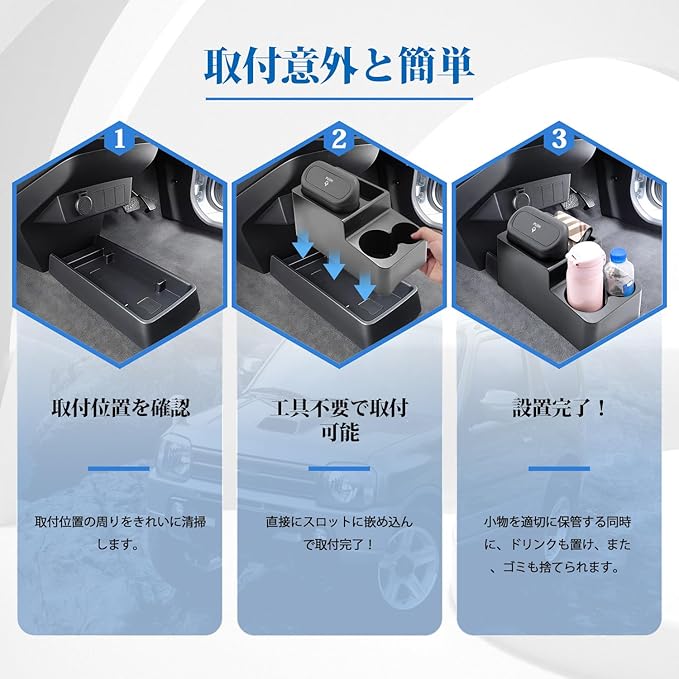 取付意外と簡単

1

取付位置を確認

取付位置の周りをきれいに清掃します。

2

工具不要で取付可能

直接にスロットに嵌め込んで取付完了！

3

設置完了！

小物を適切に保管する同時に、ドリンクも置け、また、ゴミも捨てられます。