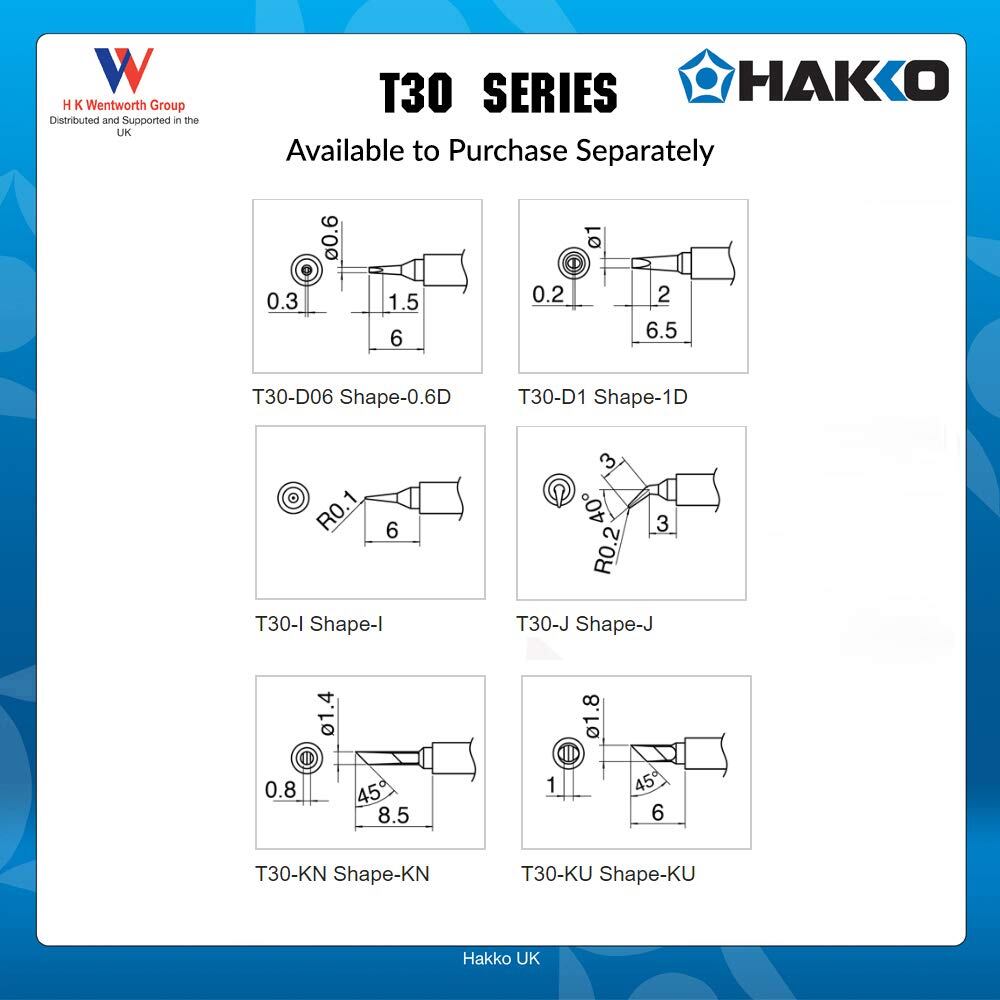 H K Wentworth Group
Distributed and Supported in the UK

T30 SERIES

HAKKO

Available to Purchase Separately

ø0.6
0.3
1.5
6

T30-D06 Shape-0.6D

ø1
0.2
2
6.5

T30-D1 Shape-1D

R0.1
6

T30-I Shape-I

3
40°
R0.2
3

T30-J Shape-J

ø1.4
0.8
45°
8.5

T30-KN Shape-KN

ø1.8
1
45°
6

T30-KU Shape-KU

Hakko UK