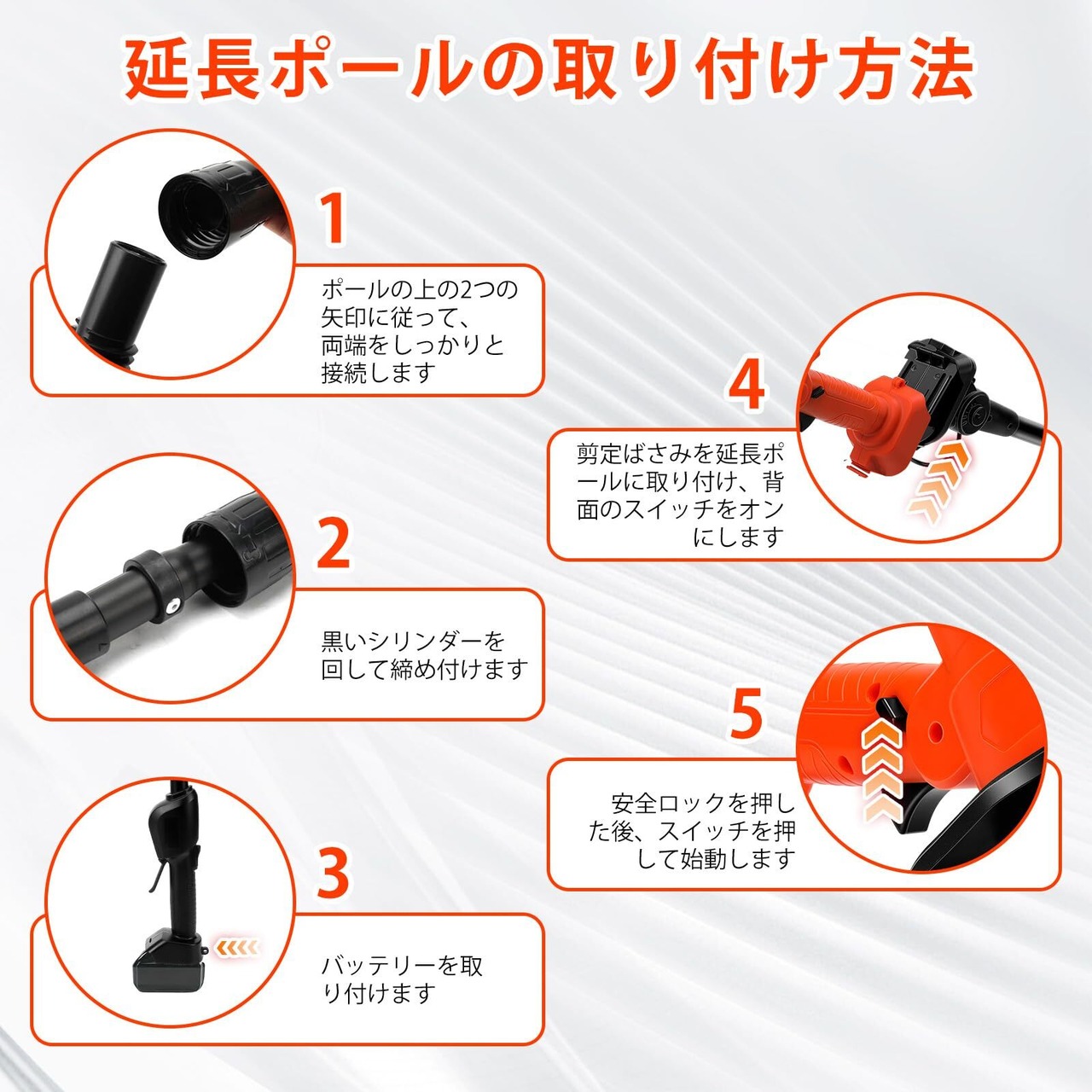 延長ポールの取り付け方法

1

ポールの上の2つの矢印に従って、両端をしっかりと接続します

2

黒いシリンダーを回して締め付けます

3

バッテリーを取り付けます

4

剪定ばさみを延長ポールに取り付け、背面のスイッチをオンにします

5

安全ロックを押した後、スイッチを押して始動します