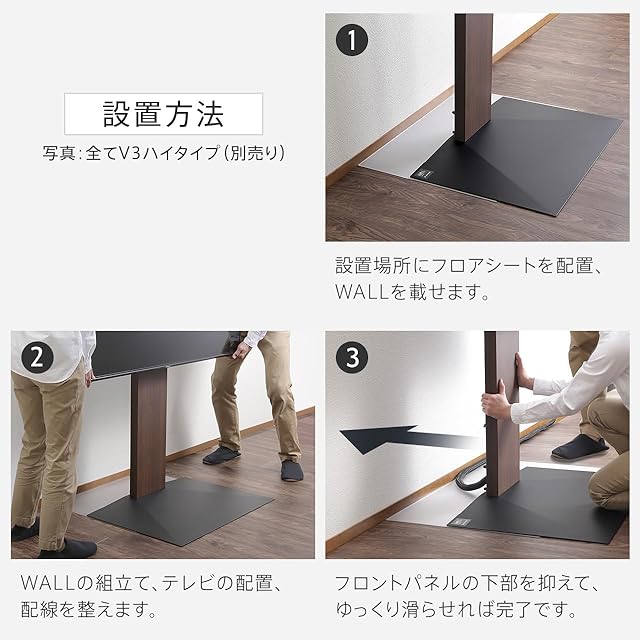 設置方法

写真:全てV3ハイタイプ(別売り)

1

設置場所にフロアシートを配置、WALLを載せます。

2

WALLの組立て、テレビの配置、配線を整えます。

3

フロントパネルの下部を抑えて、ゆっくり滑らせれば完了です。