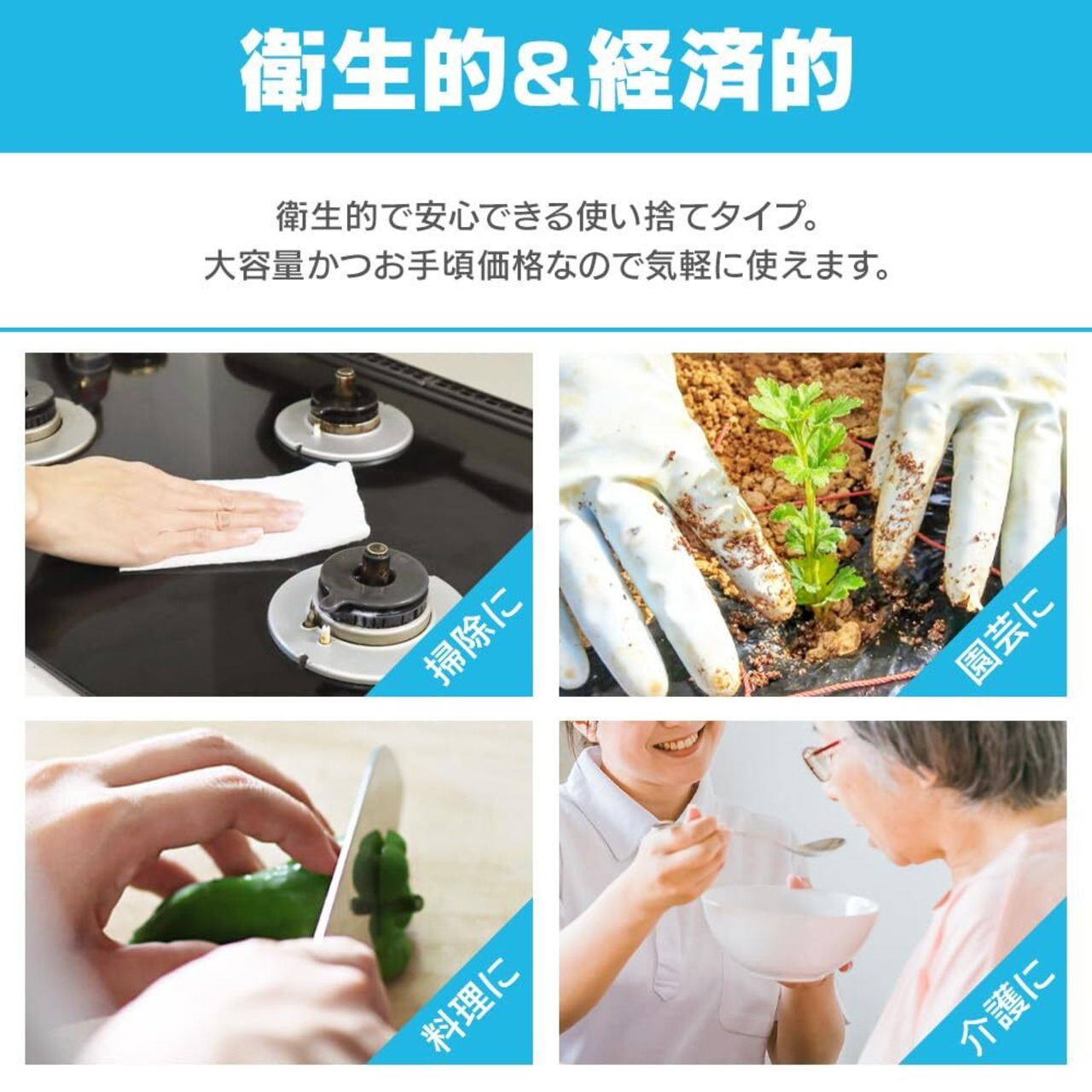 衛生的&経済的

衛生的で安心できる使い捨てタイプ。
大容量かつお手頃価格なので気軽に使えます。

掃除に

園芸に

料理に

介護に