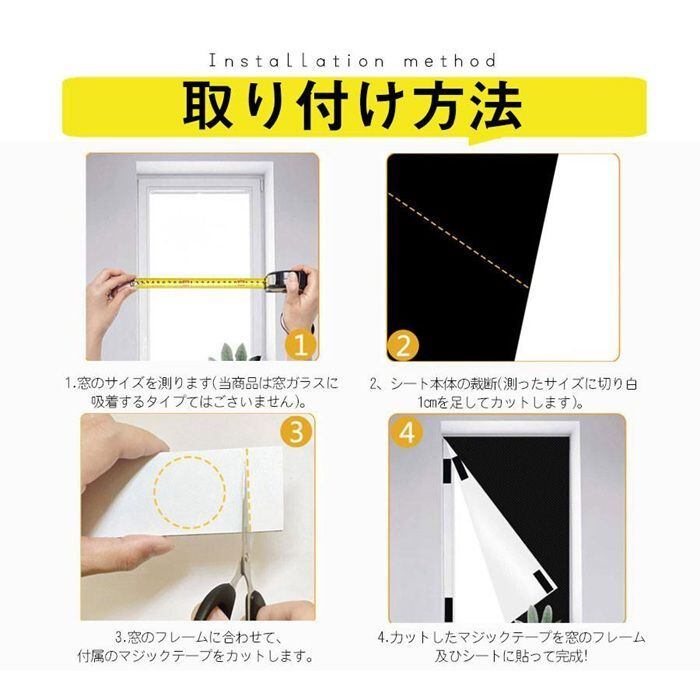 Installation method

取り付け方法

1

1.窓のサイズを測ります(当商品は窓ガラスに吸着するタイプではございません)。

2

2、シート本体の裁断(測ったサイズに切り白1㎝を足してカットします)。

3

3.窓のフレームに合わせて、付属のマジックテープをカットします。

4

4.カットしたマジックテープを窓のフレーム及びシートに貼って完成!