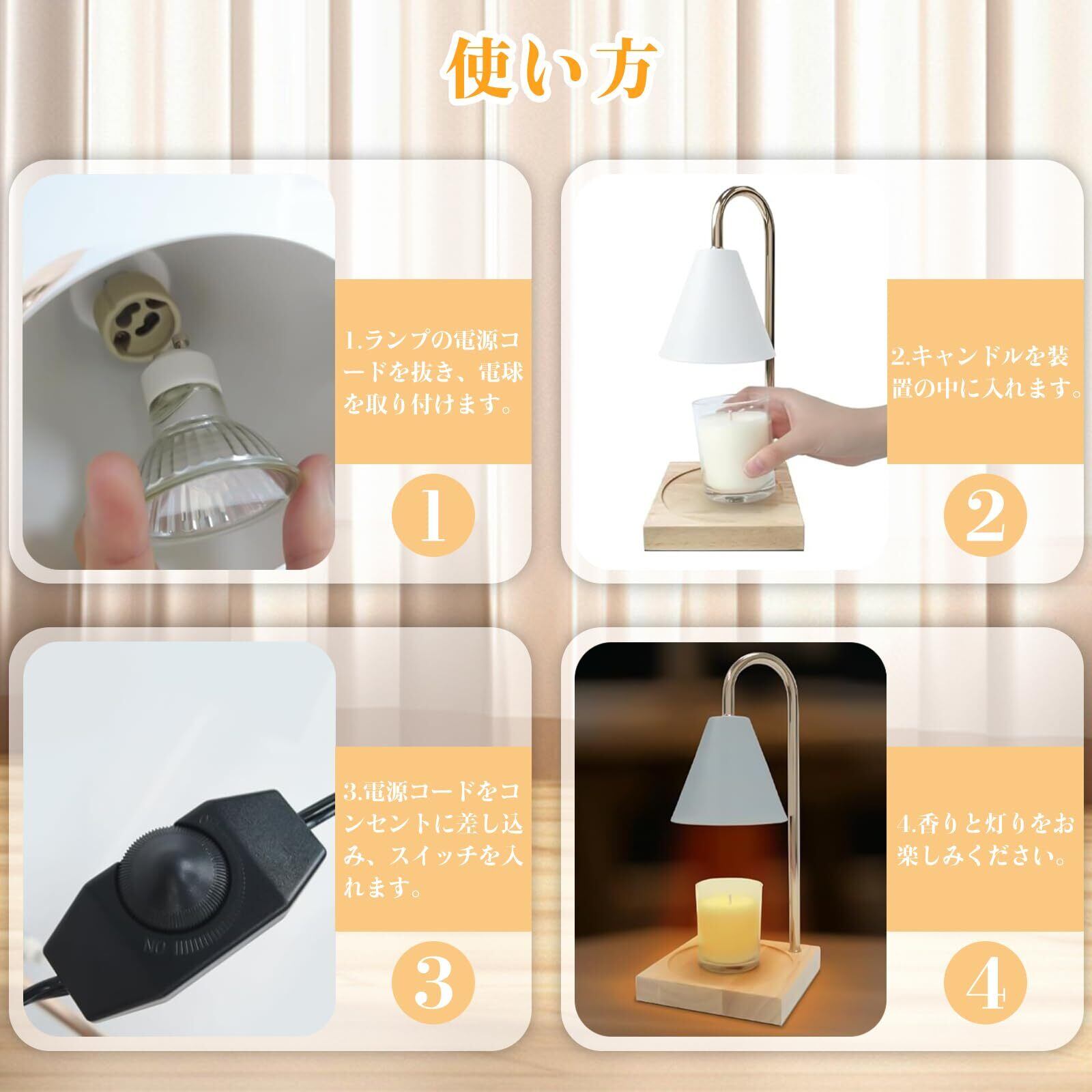 使い方

1.ランプの電源コードを抜き、電球を取り付けます。

1

2.キャンドルを装置の中に入れます。

2

3.電源コードをコンセントに差し込み、スイッチを入れます。

ON

3

4.香りと灯りをお楽しみください。

4