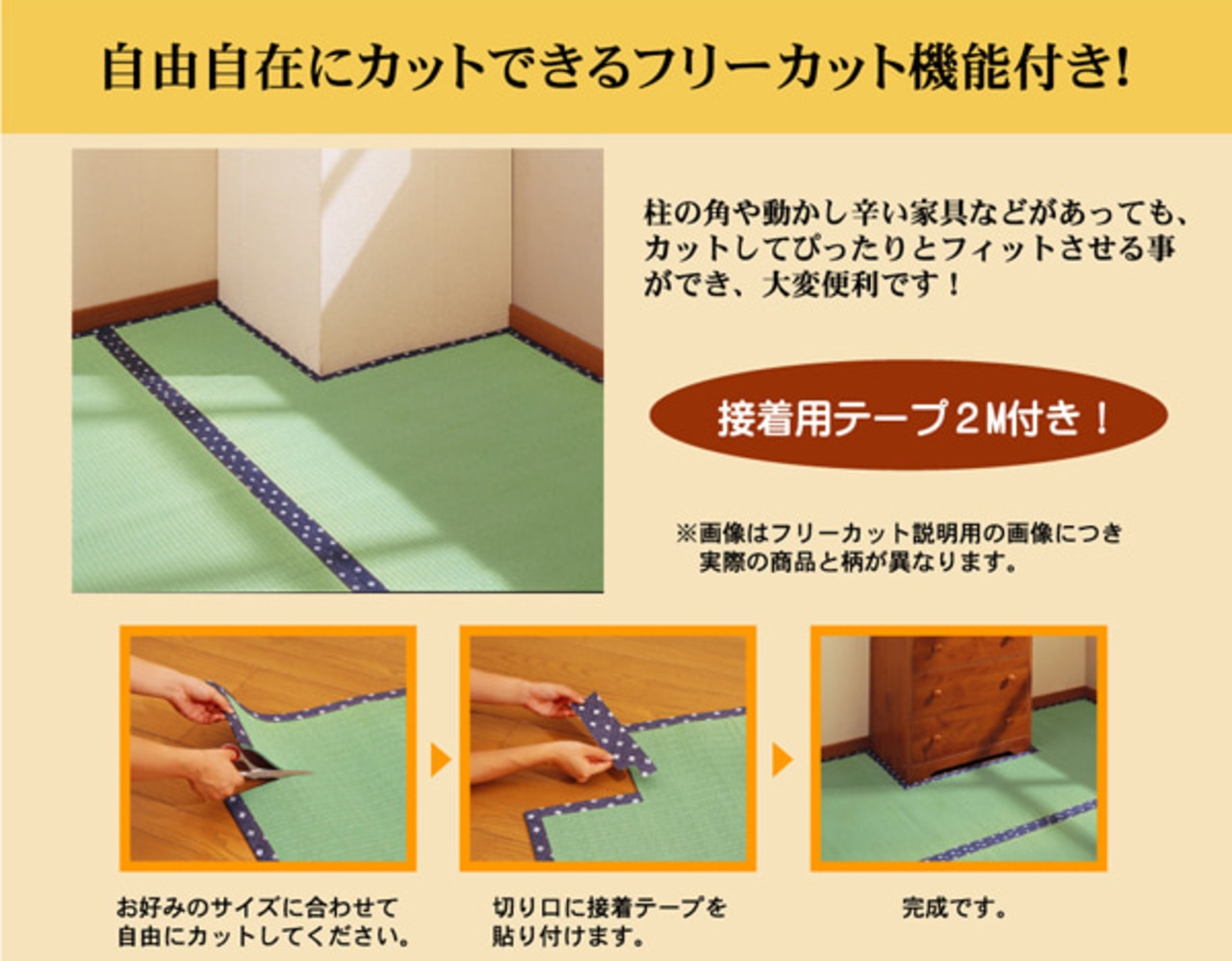 自由自在にカットできるフリーカット機能付き!

柱の角や動かし辛い家具などがあっても、カットしてぴったりとフィットさせる事ができ、大変便利です！

接着用テープ２M付き！

※画像はフリーカット説明用の画像につき実際の商品と柄が異なります。

お好みのサイズに合わせて自由にカットしてください。

切り口に接着テープを貼り付けます。

完成です。