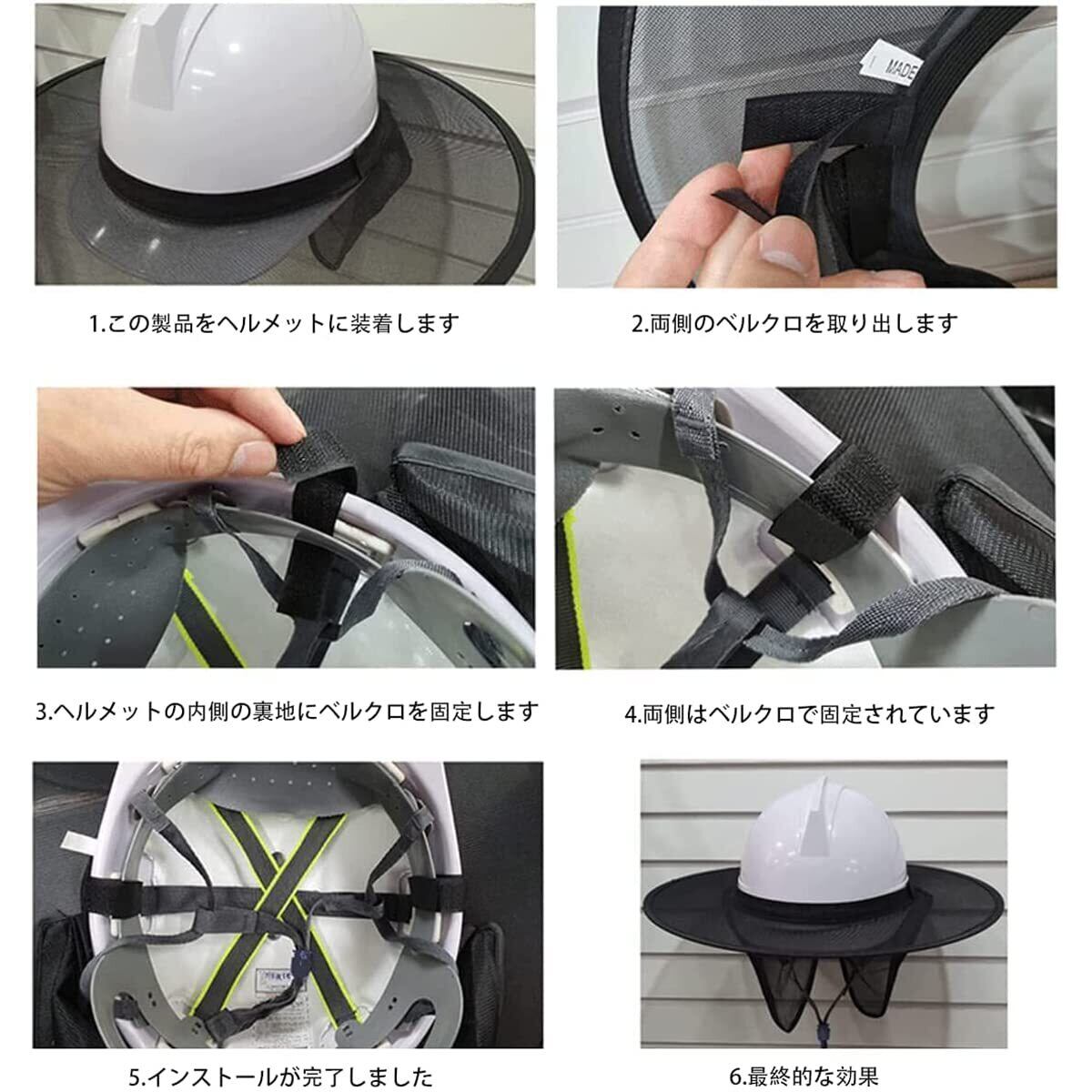 MADE

1.この製品をヘルメットに装着します

2.両側のベルクロを取り出します

3.ヘルメットの内側の裏地にベルクロを固定します

4.両側はベルクロで固定されています

5.インストールが完了しました

6.最終的な効果