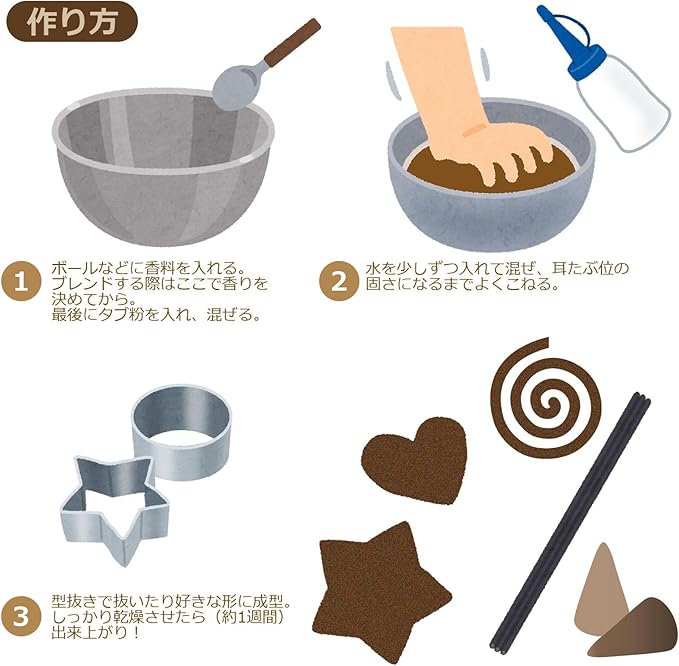 作り方

1 ボールなどに香料を入れる。
ブレンドする際はここで香りを決めてから。
最後にタブ粉を入れ、混ぜる。

2 水を少しずつ入れて混ぜ、耳たぶ位の固さになるまでよくこねる。

3 型抜きで抜いたり好きな形に成型。
しっかり乾燥させたら（約1週間）出来上がり！