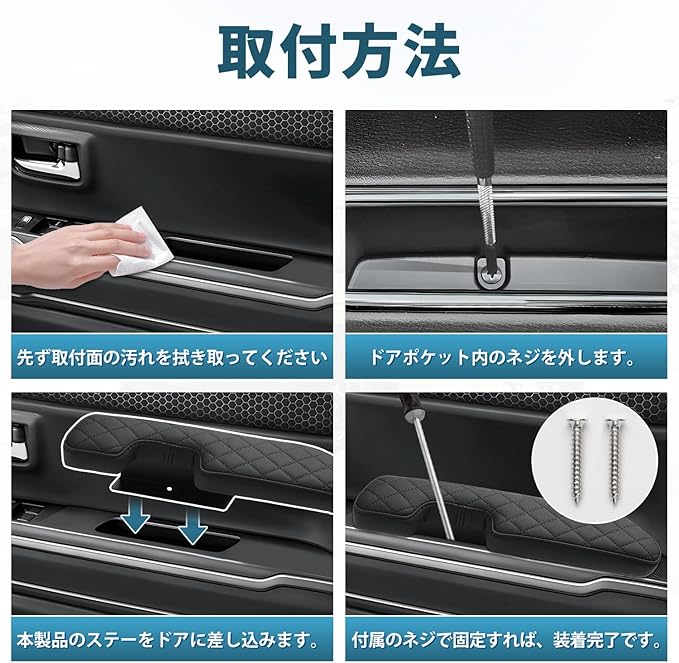 取付方法

先ず取付面の汚れを拭き取ってください

ドアポケット内のネジを外します。

本製品のステーをドアに差し込みます。

付属のネジで固定すれば、装着完了です。