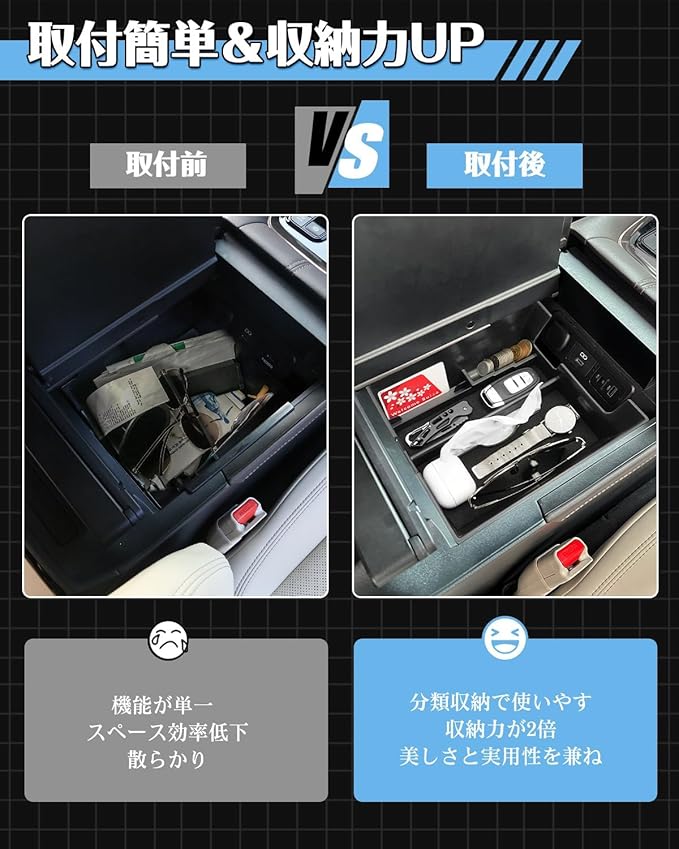 取付簡単＆収納力UP

取付前

VS

取付後

機能が単一
スペース効率低下
散らかり

分類収納で使いやす
収納力が2倍
美しさと実用性を兼ね