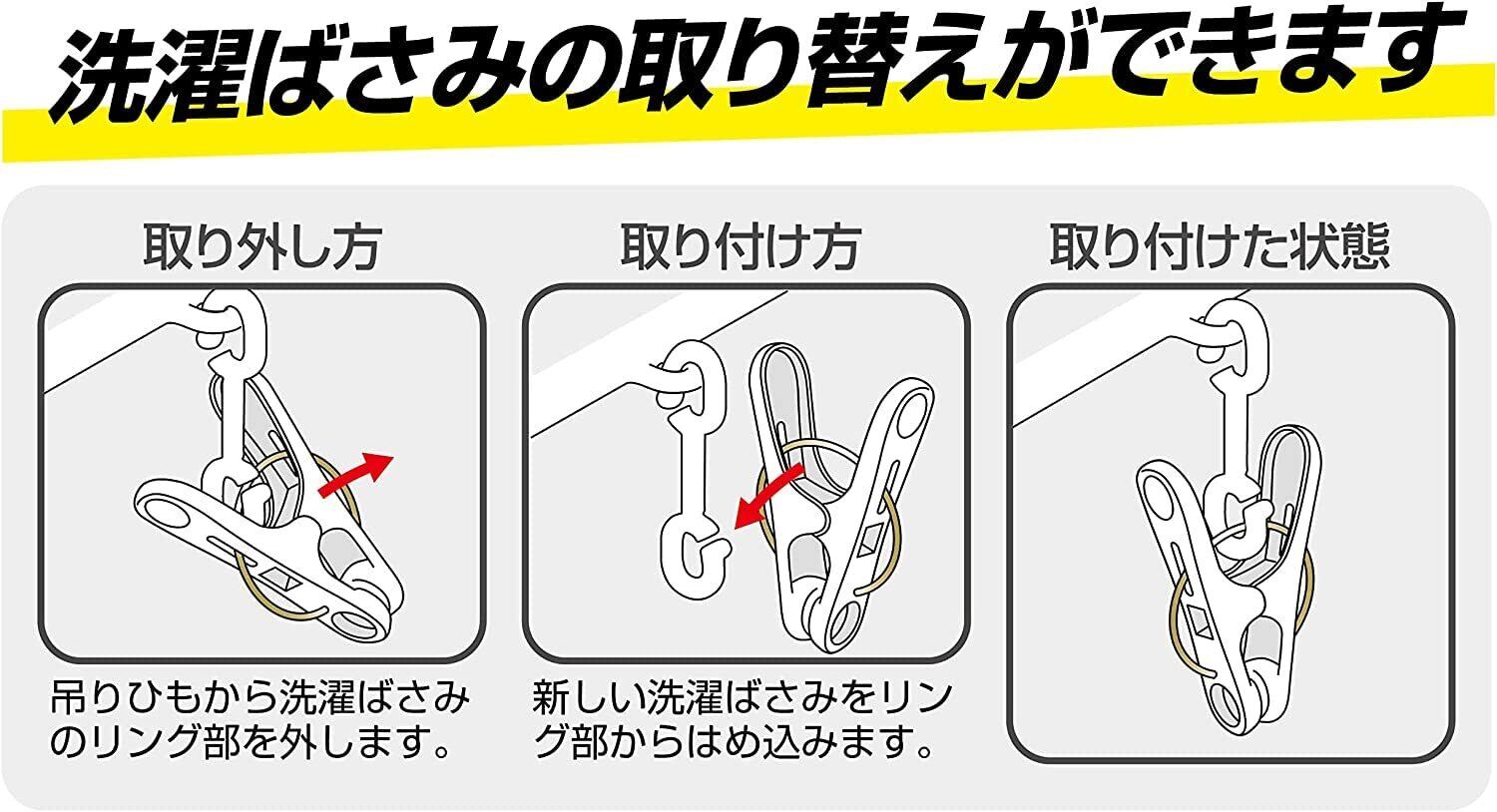 洗濯ばさみの取り替えができます

取り外し方

吊りひもから洗濯ばさみのリング部を外します。

取り付け方

新しい洗濯ばさみをリング部からはめ込みます。

取り付けた状態