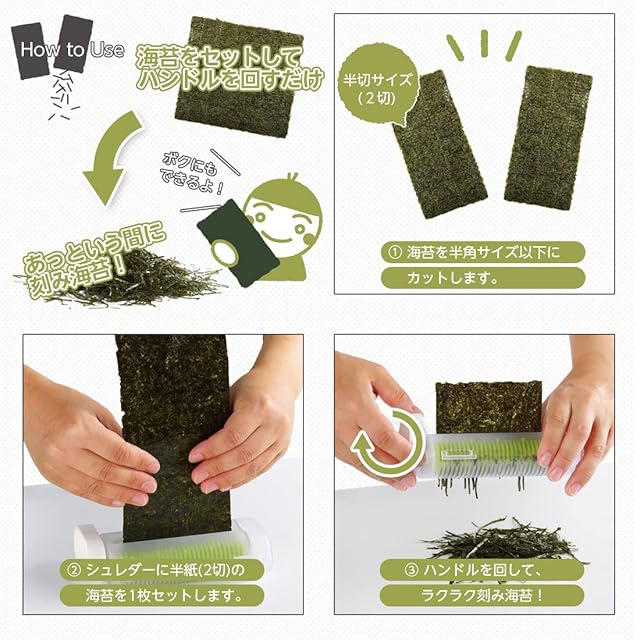 How to Use

海苔をセットして
ハンドルを回すだけ

ボクにも
できるよ！

あっという間に
刻み海苔！

半切サイズ
（2切）

① 海苔を半角サイズ以下に
カットします。

② シュレダーに半紙(2切)の
海苔を1枚セットします。

③ ハンドルを回して、
ラクラク刻み海苔！