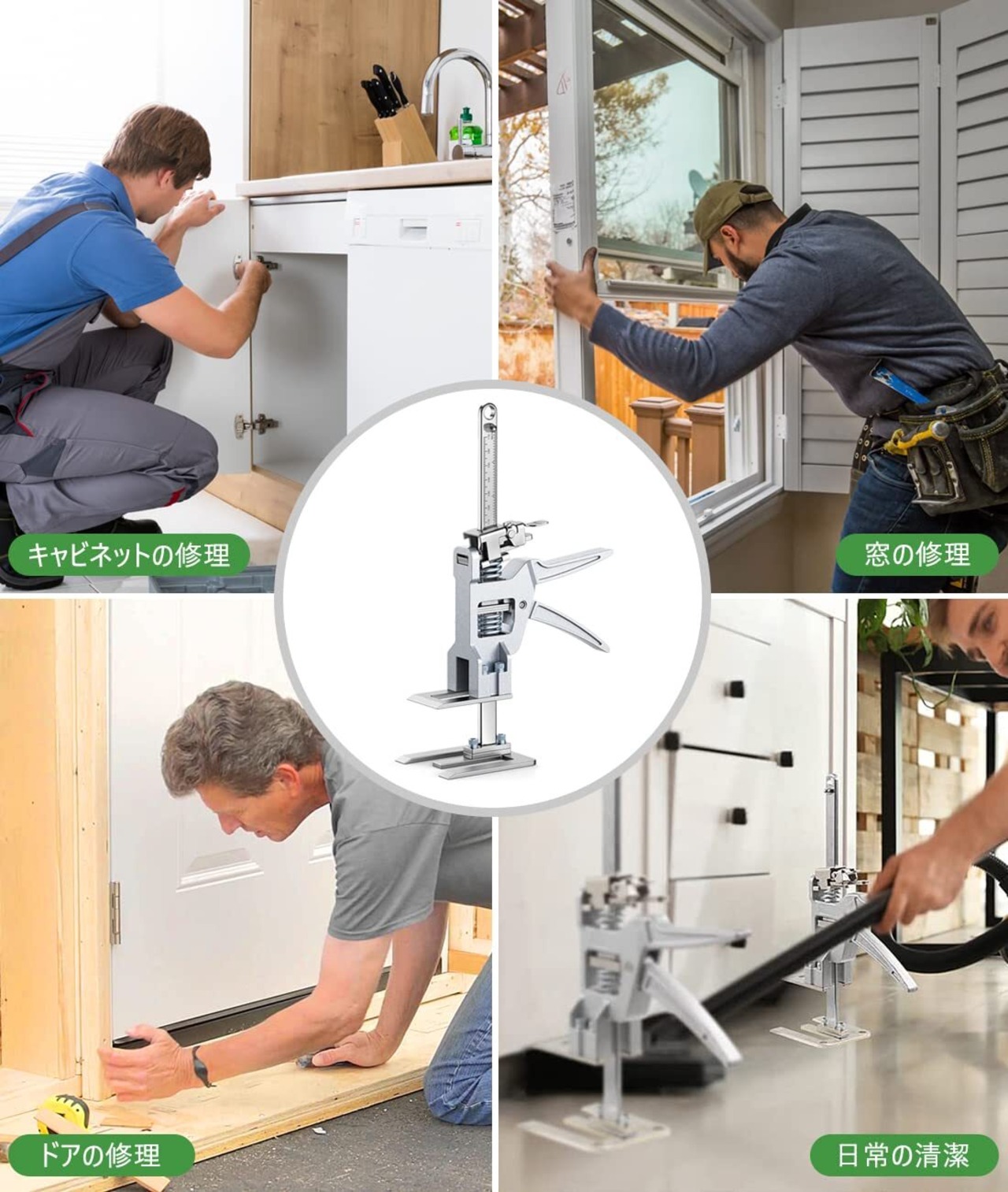 キャビネットの修理

窓の修理

ドアの修理

日常の清潔