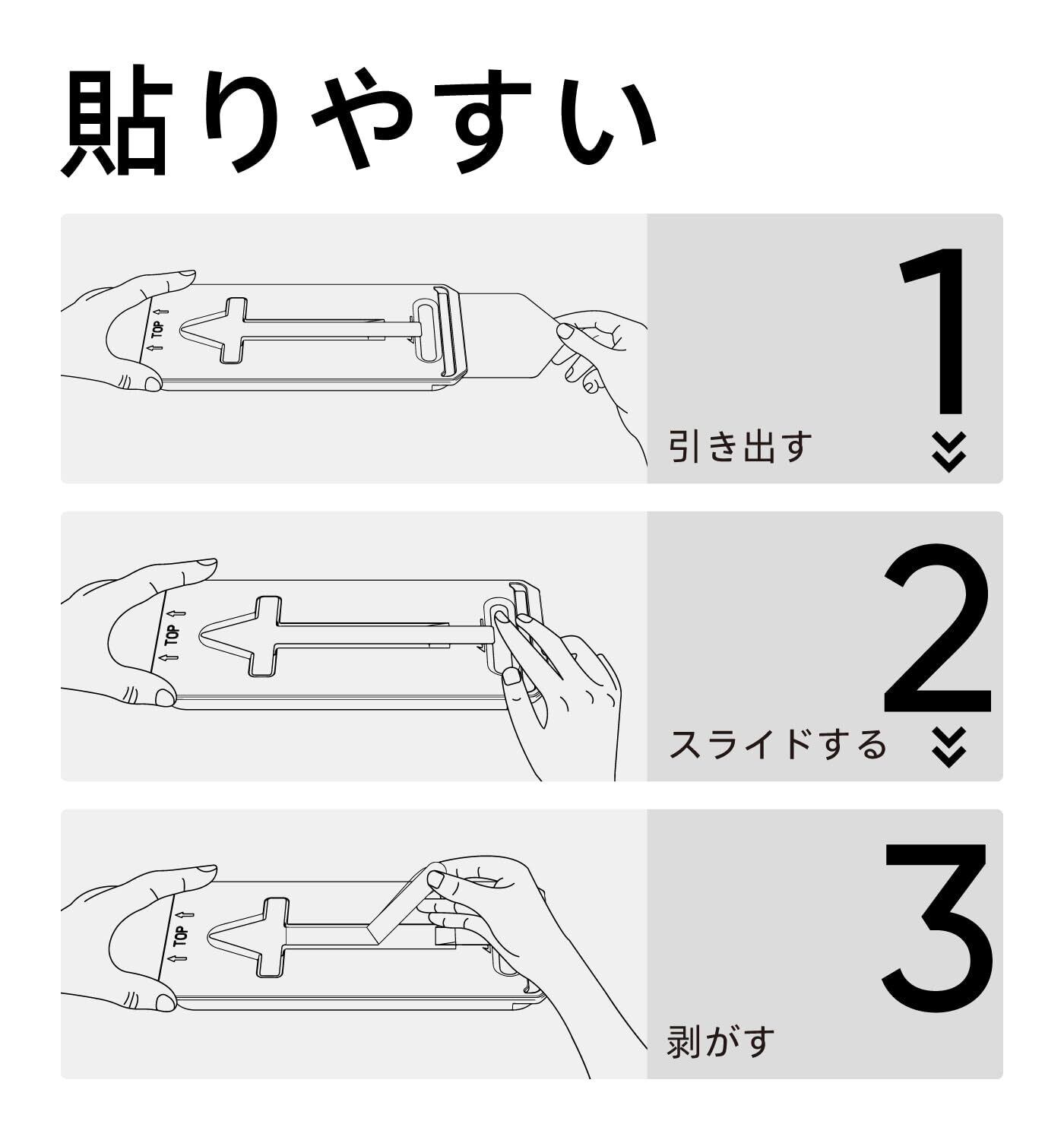 貼りやすい

TOP

1

引き出す

TOP

2

スライドする

TOP

3

剥がす