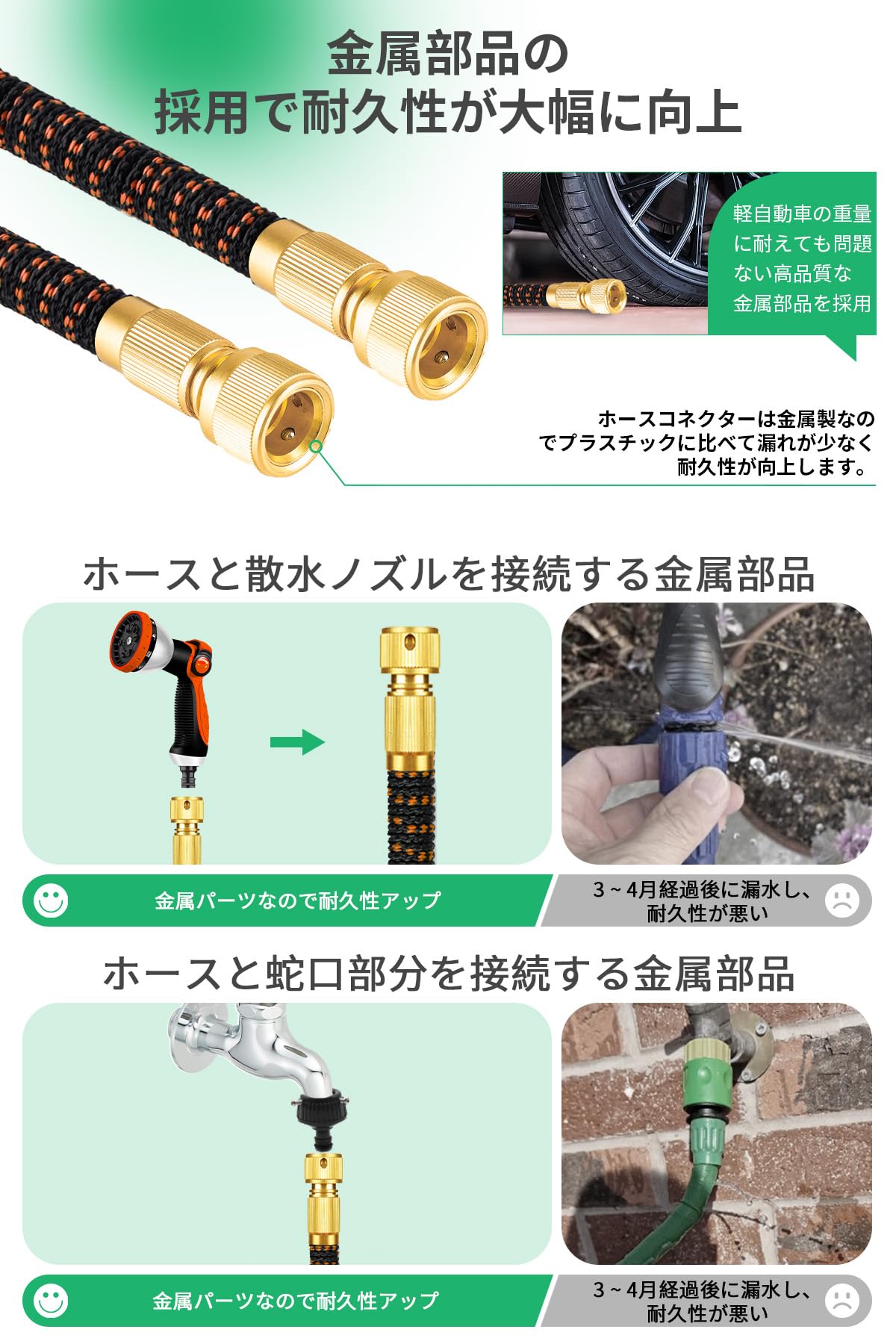 金属部品の
採用で耐久性が大幅に向上

軽自動車の重量に耐えても問題ない高品質な金属部品を採用

ホースコネクターは金属製なのでプラスチックに比べて漏れが少なく耐久性が向上します。

ホースと散水ノズルを接続する金属部品

金属パーツなので耐久性アップ

3～4月経過後に漏水し、耐久性が悪い

ホースと蛇口部分を接続する金属部品

金属パーツなので耐久性アップ

3～4月経過後に漏水し、耐久性が悪い