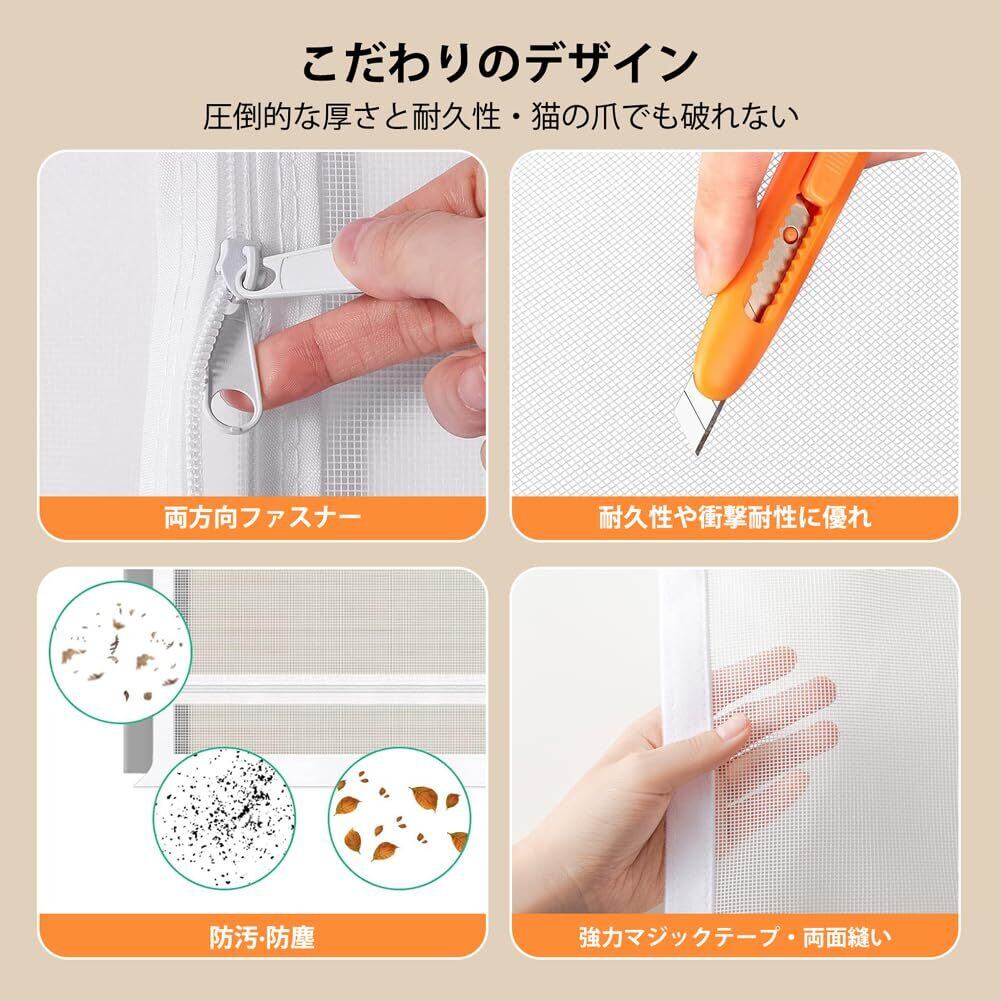 こだわりのデザイン

圧倒的な厚さと耐久性・猫の爪でも破れない

両方向ファスナー

耐久性や衝撃耐性に優れ

防汚·防塵

強力マジックテープ・両面縫い