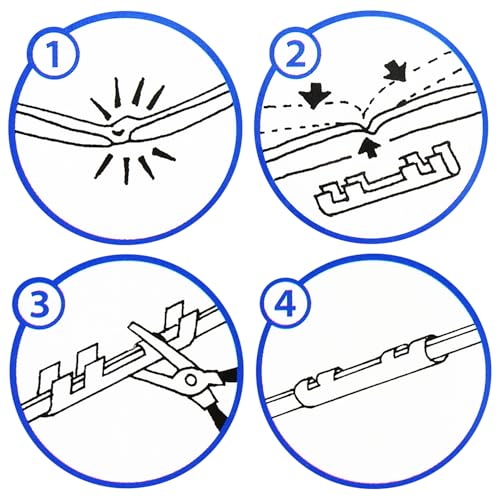 1
2
3
4