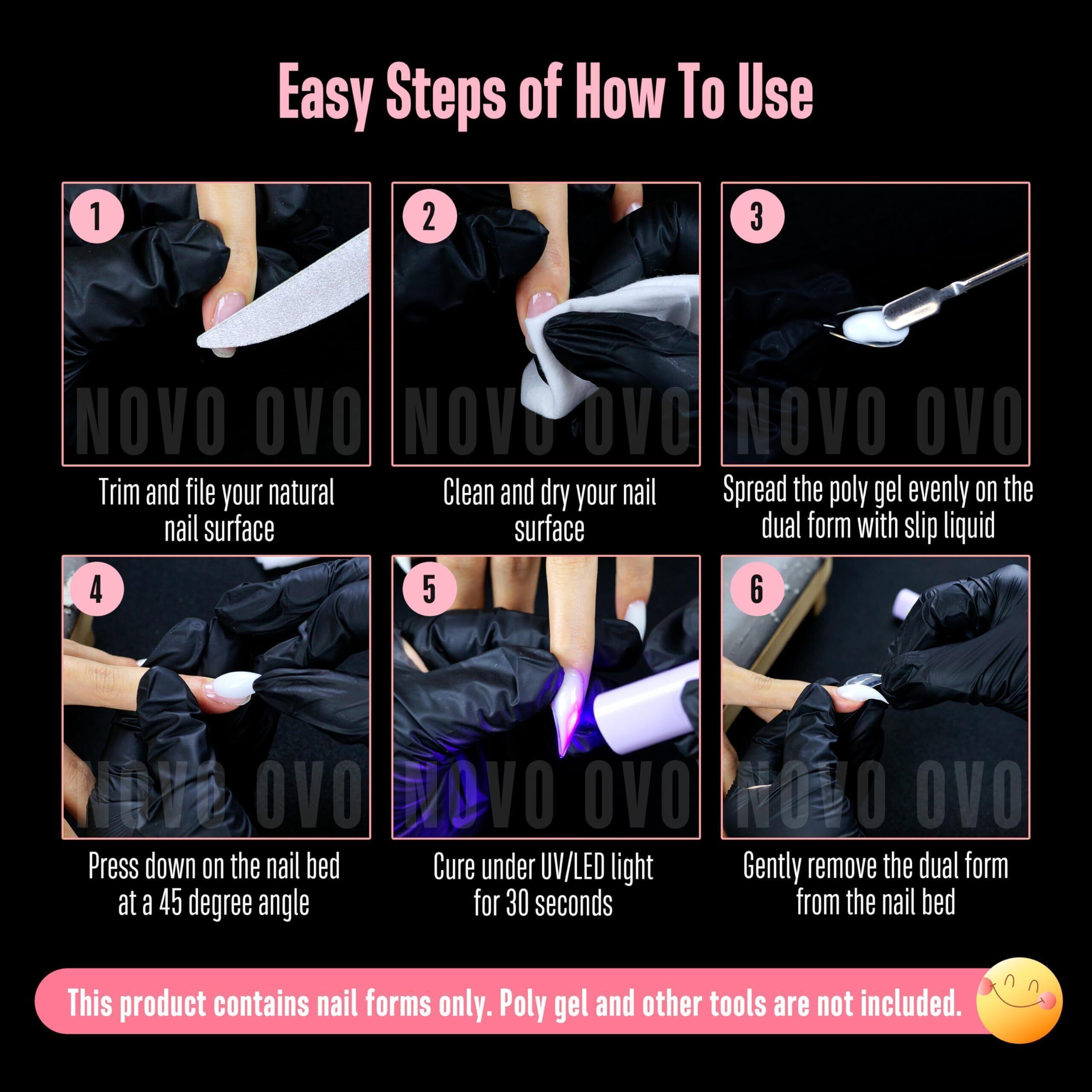 Easy Steps of How To Use

1

NOVO OVO

Trim and file your natural nail surface

2

NOVO OVO

Clean and dry your nail surface

3

NOVO OVO

Spread the poly gel evenly on the dual form with slip liquid

4

NOVO OVO

Press down on the nail bed at a 45 degree angle

5

NOVO OVO

Cure under UV/LED light for 30 seconds

6

NOVO OVO

Gently remove the dual form from the nail bed

This product contains nail forms only. Poly gel and other tools are not included.