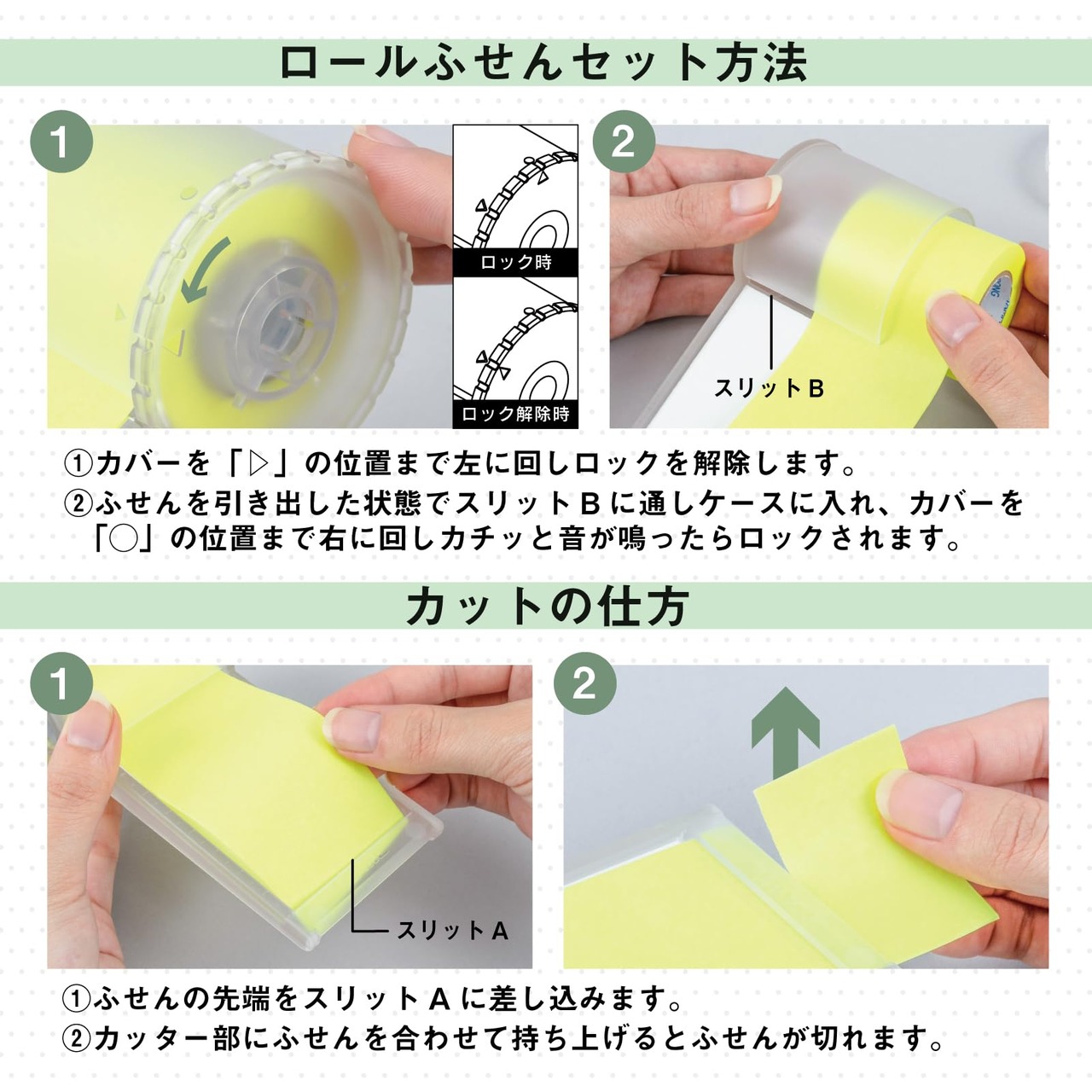 ロールふせんセット方法

1

ロック時

ロック解除時

2

スリットB

①カバーを「▷」の位置まで左に回しロックを解除します。

②ふせんを引き出した状態でスリットBに通しケースに入れ、カバーを「○」の位置まで右に回しカチッと音が鳴ったらロックされます。

カットの仕方

1

スリットA

2

①ふせんの先端をスリットAに差し込みます。

②カッター部にふせんを合わせて持ち上げるとふせんが切れます。