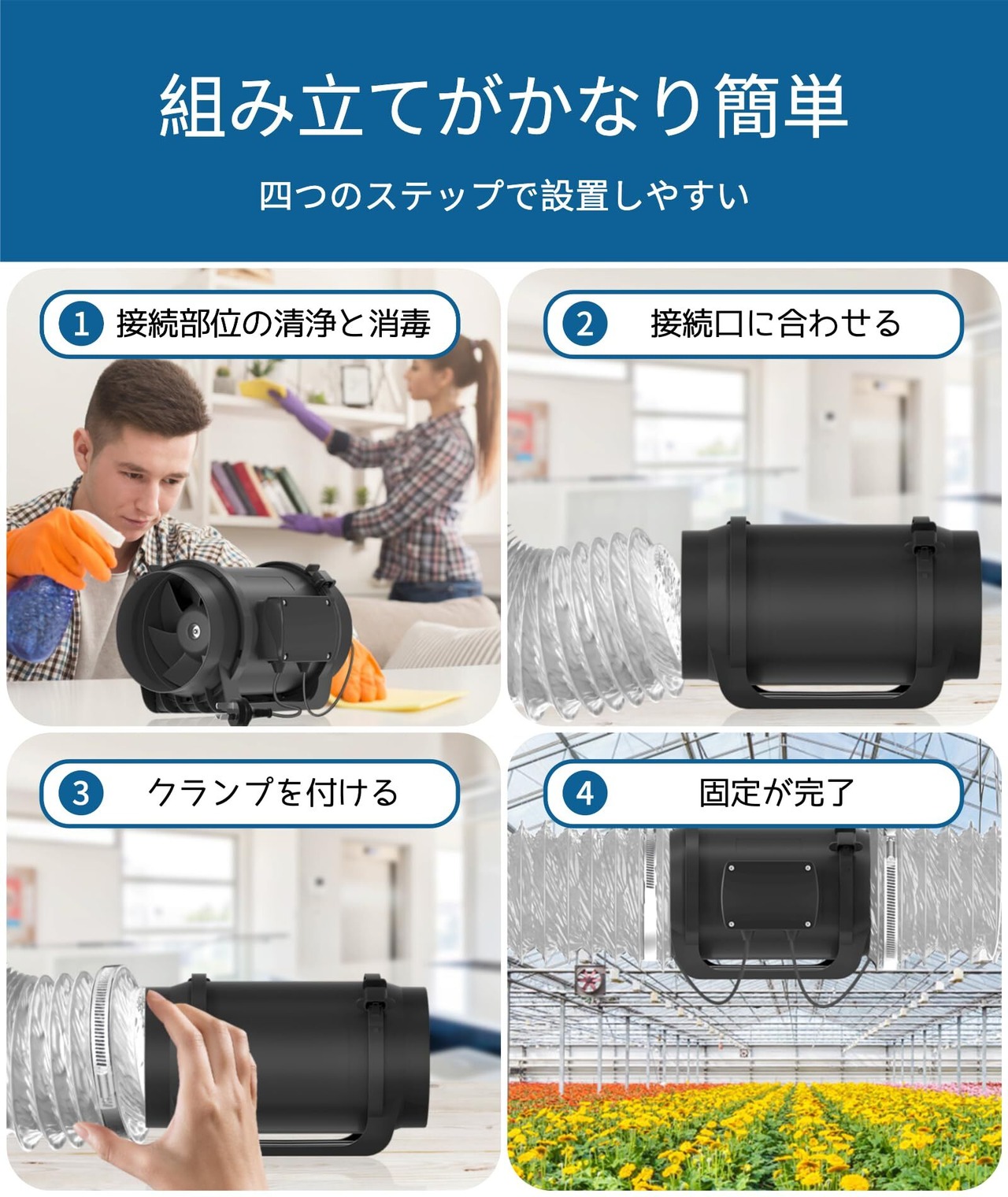 組み立てがかなり簡単

四つのステップで設置しやすい

1 接続部位の清浄と消毒

2 接続口に合わせる

3 クランプを付ける

4 固定が完了