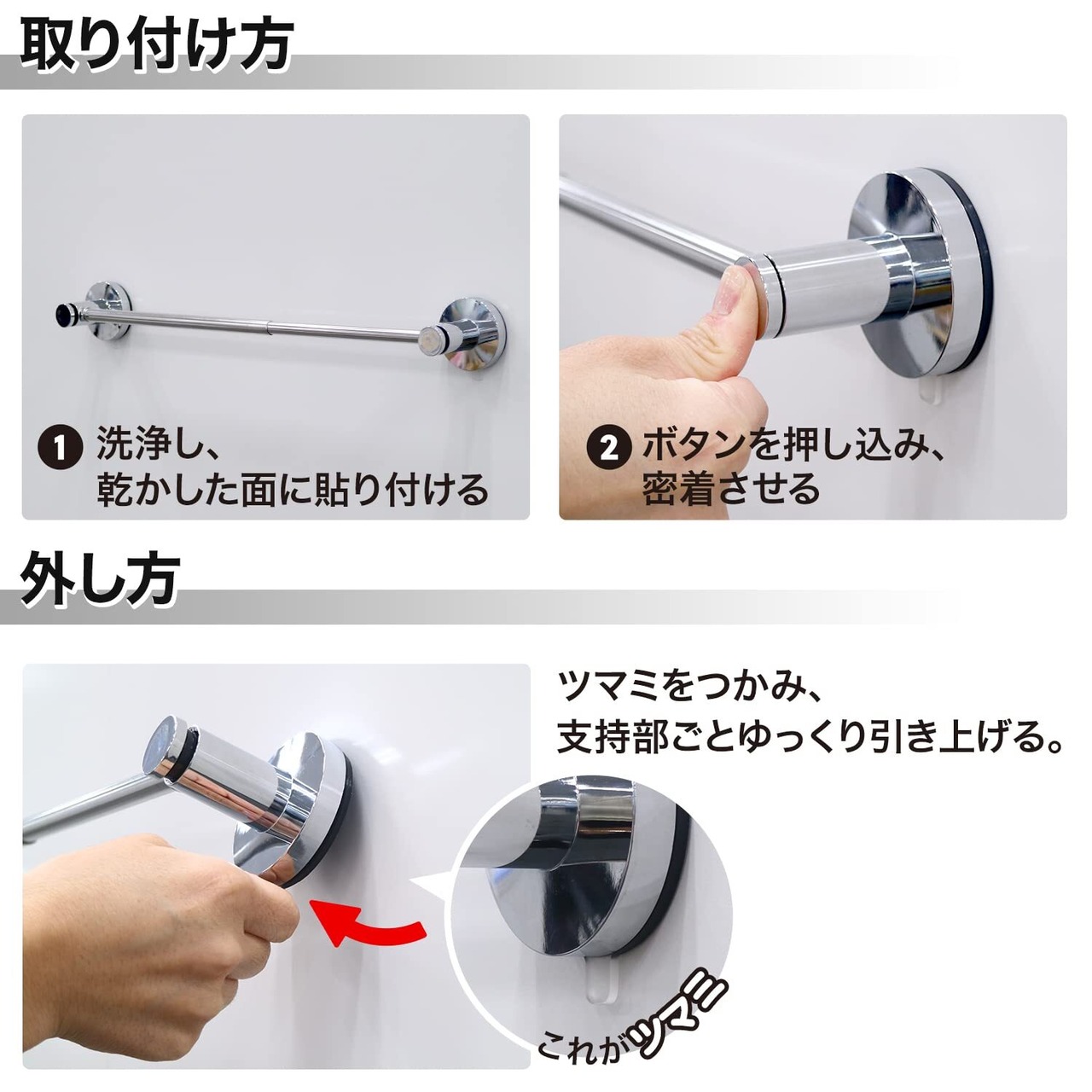 取り付け方

1 洗浄し、乾かした面に貼り付ける

2 ボタンを押し込み、密着させる

外し方

ツマミをつかみ、支持部ごとゆっくり引き上げる。

これがツマミ