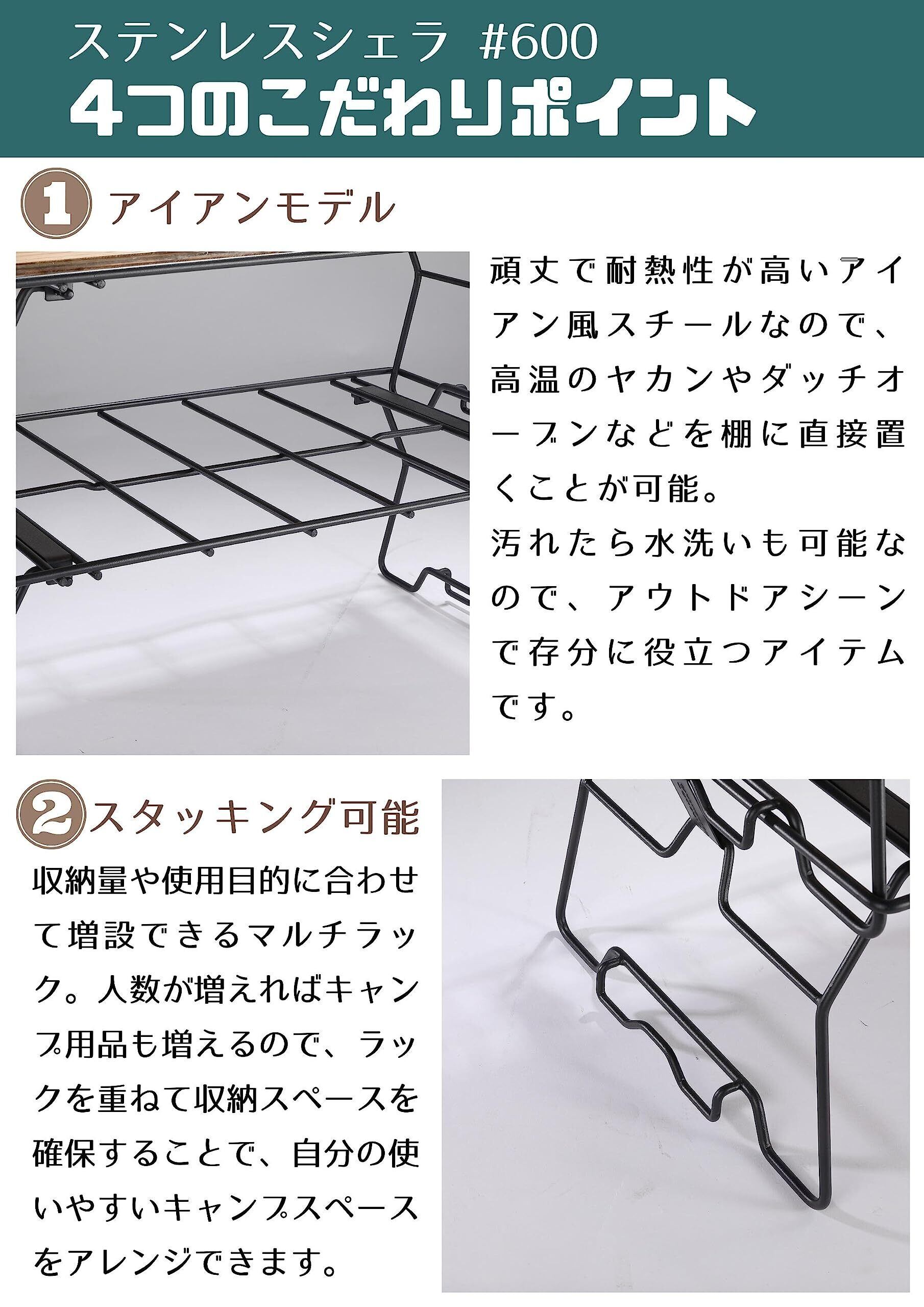 ステンレスシェラ #600
4つのこだわりポイント

1 アイアンモデル

頑丈で耐熱性が高いアイアン風スチールなので、高温のヤカンやダッチオーブンなどを棚に直接置くことが可能。
汚れたら水洗いも可能なので、アウトドアシーンで存分に役立つアイテムです。

2 スタッキング可能

収納量や使用目的に合わせて増設できるマルチラック。人数が増えればキャンプ用品も増えるので、ラックを重ねて収納スペースを確保することで、自分の使いやすいキャンプスペースをアレンジできます。