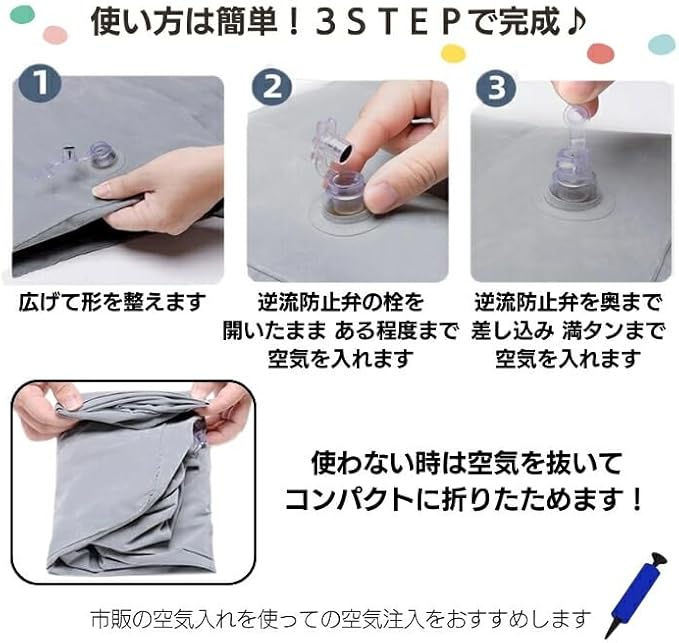 使い方は簡単！３ＳＴＥＰで完成♪

1
広げて形を整えます

2
逆流防止弁の栓を開いたまま ある程度まで空気を入れます

3
逆流防止弁を奥まで差し込み 満タンまで空気を入れます

使わない時は空気を抜いてコンパクトに折りたためます！

市販の空気入れを使っての空気注入をおすすめします