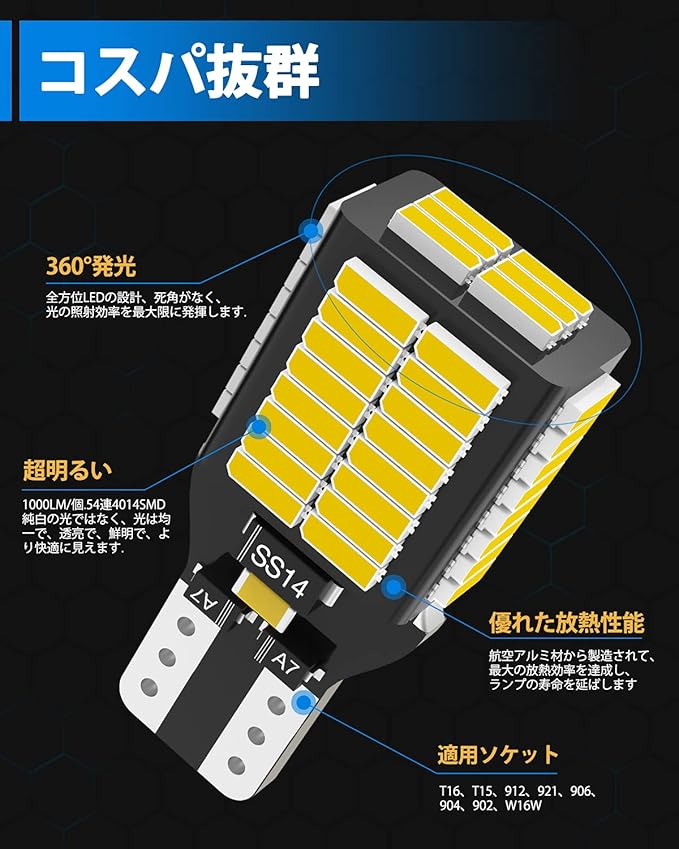 コスパ抜群

360°発光

全方位LEDの設計、死角がなく、光の照射効率を最大限に発揮します.

超明るい

1000LM/個.54連4014SMD 純白の光ではなく、光は均一で、透亮で、鮮明で、より快適に見えます.

SS14

A7

A7

優れた放熱性能

航空アルミ材から製造されて、最大の放熱効率を達成し、ランプの寿命を延ばします

適用ソケット

T16、T15、912、921、906、904、902、W16W