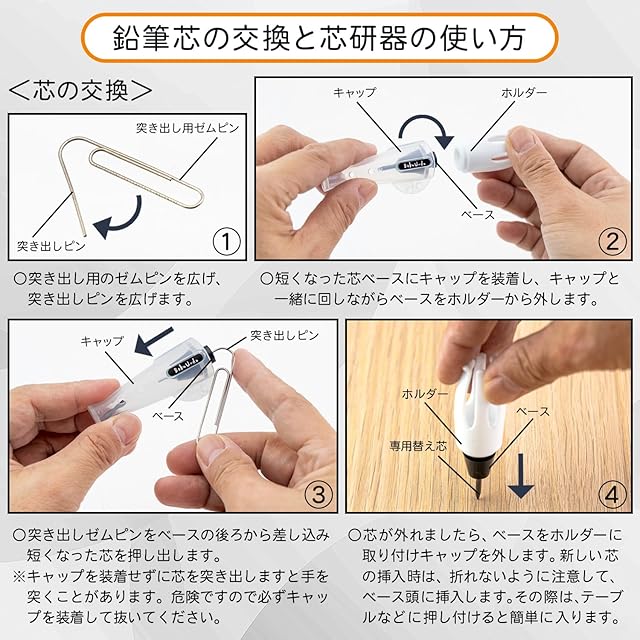 鉛筆芯の交換と芯研器の使い方

＜芯の交換＞

突き出し用ゼムピン

突き出しピン

①

○突き出し用のゼムピンを広げ、突き出しピンを広げます。

キャップ

ホルダー

ベース

②

○短くなった芯ベースにキャップを装着し、キャップと一緒に回しながらベースをホルダーから外します。

キャップ

突き出しピン

ベース

③

○突き出しゼムピンをベースの後ろから差し込み短くなった芯を押し出します。
※キャップを装着せずに芯を突き出しますと手を突くことがあります。危険ですので必ずキャップを装着して抜いてください。

ホルダー

ベース

専用替え芯

④

○芯が外れましたら、ベースをホルダーに取り付けキャップを外します。新しい芯の挿入時は、折れないように注意して、ベース頭に挿入します。その際は、テーブルなどに押し付けると簡単に入ります。