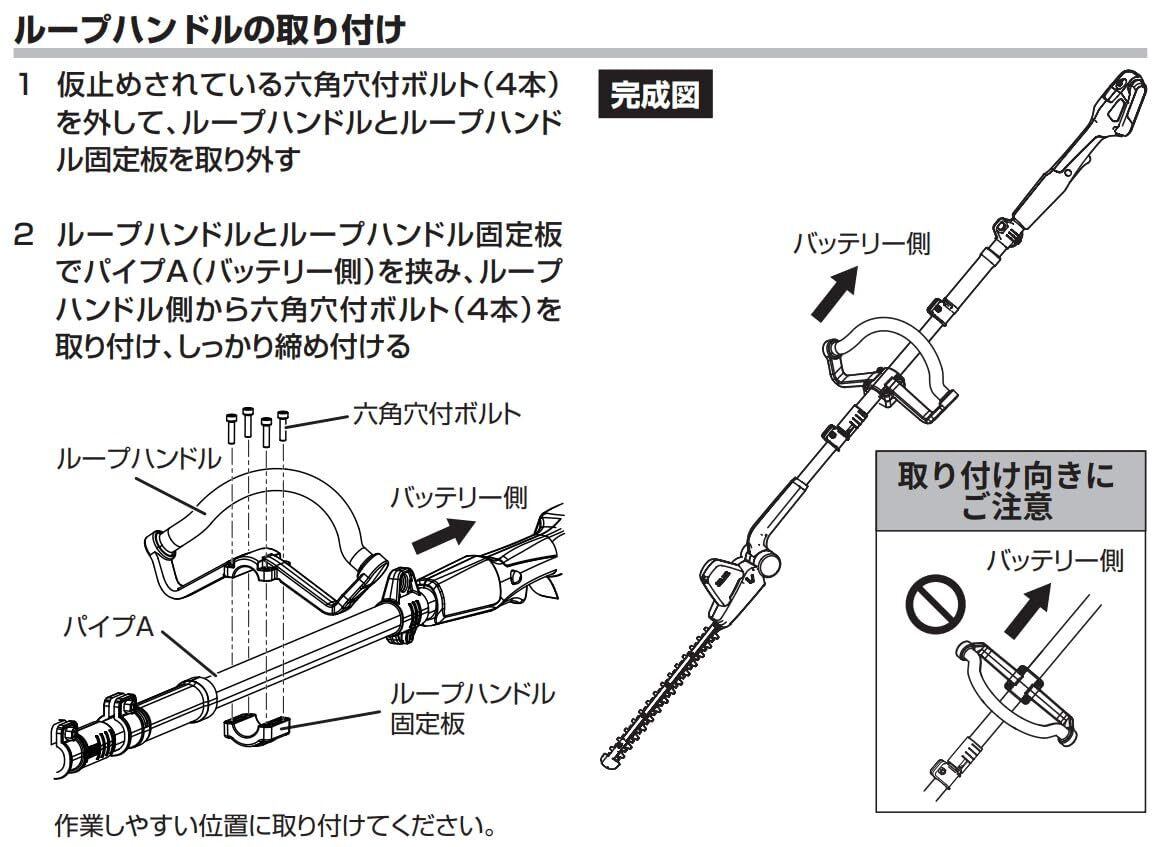 ループハンドルの取り付け

1 仮止めされている六角穴付ボルト(4本)を外して、ループハンドルとループハンドル固定板を取り外す

2 ループハンドルとループハンドル固定板でパイプA(バッテリー側)を挟み、ループハンドル側から六角穴付ボルト(4本)を取り付け、しっかり締め付ける

六角穴付ボルト
ループハンドル
バッテリー側
パイプA
ループハンドル固定板

作業しやすい位置に取り付けてください。

完成図

バッテリー側

取り付け向きにご注意

バッテリー側