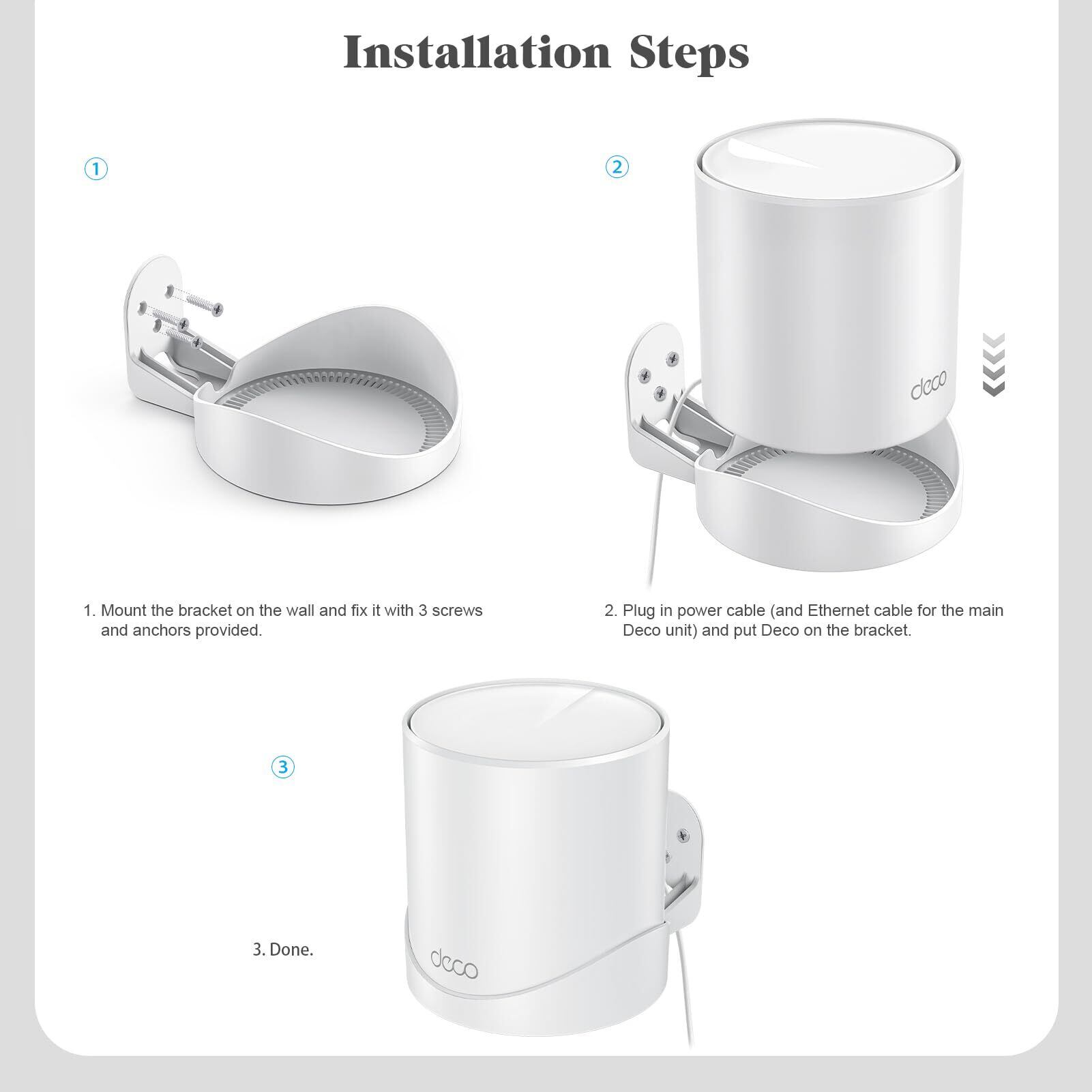 Installation Steps

①

②

deco

1. Mount the bracket on the wall and fix it with 3 screws and anchors provided.

2. Plug in power cable (and Ethernet cable for the main Deco unit) and put Deco on the bracket.

③

3. Done.

deco