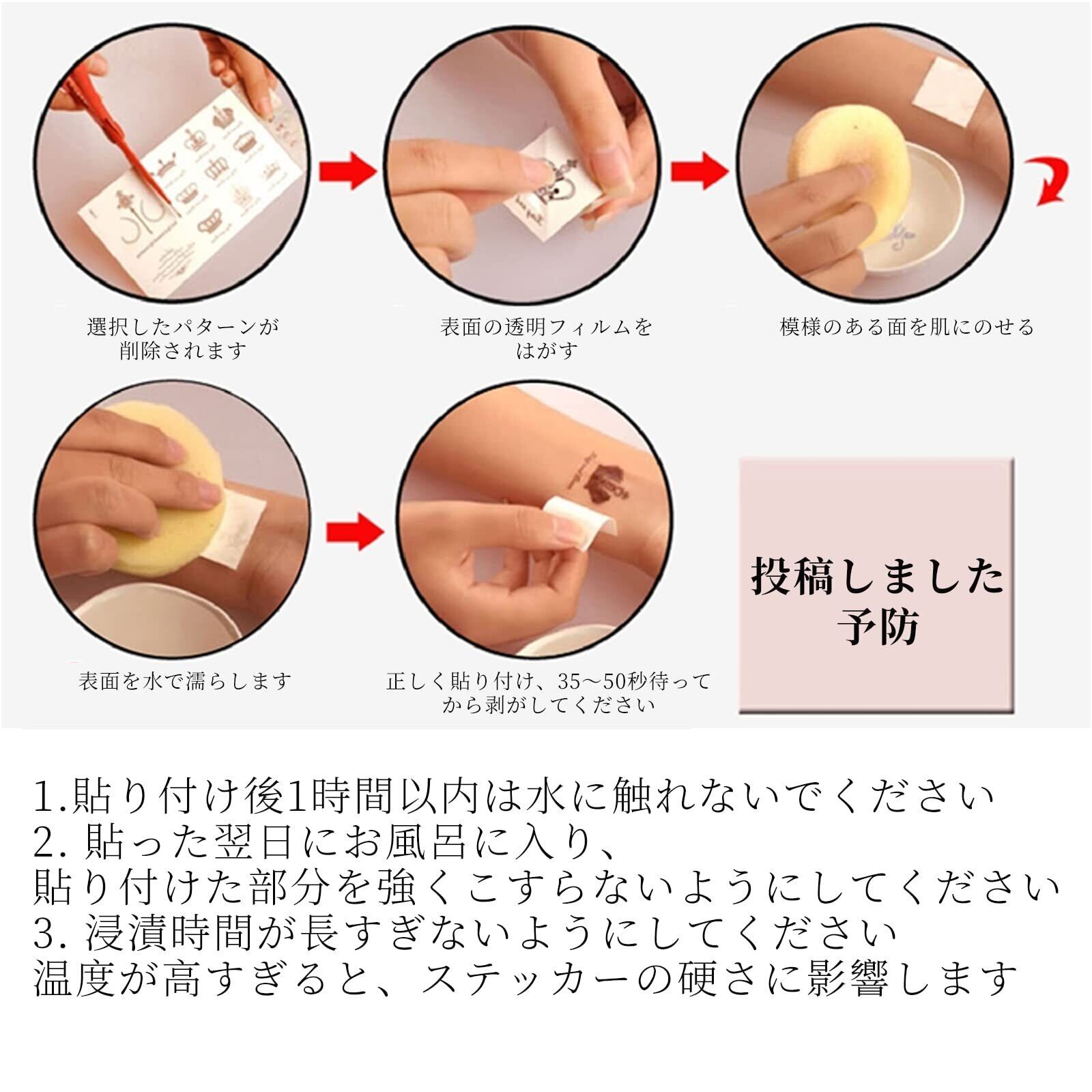 選択したパターンが削除されます

表面の透明フィルムをはがす

模様のある面を肌にのせる

表面を水で濡らします

正しく貼り付け、35～50秒待ってから剥がしてください

投稿しました予防

1.貼り付け後1時間以内は水に触れないでください
2. 貼った翌日にお風呂に入り、
貼り付けた部分を強くこすらないようにしてください
3. 浸漬時間が長すぎないようにしてください
温度が高すぎると、ステッカーの硬さに影響します