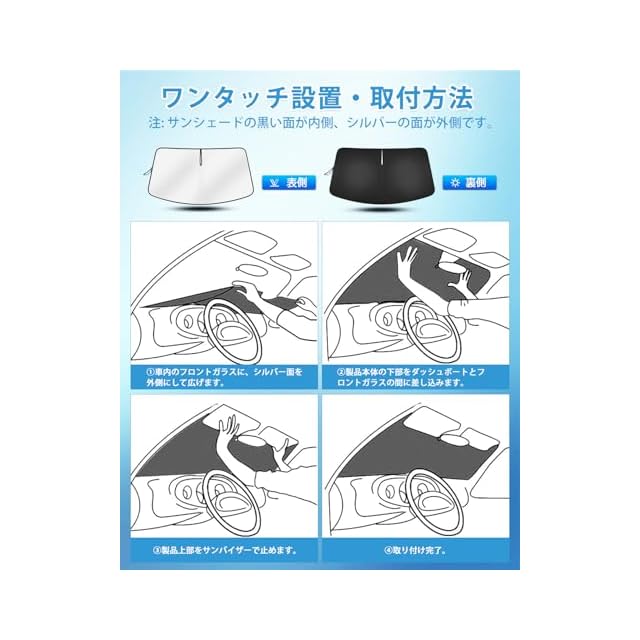 ワンタッチ設置・取付方法
注: サンシェードの黒い面が内側、シルバーの面が外側です。

表側

裏側

①車内のフロントガラスに、シルバー面を外側にして広げます。

②製品本体の下部をダッシュボートとフロントガラスの間に差し込みます。

③製品上部をサンバイザーで止めます。

④取り付け完了。