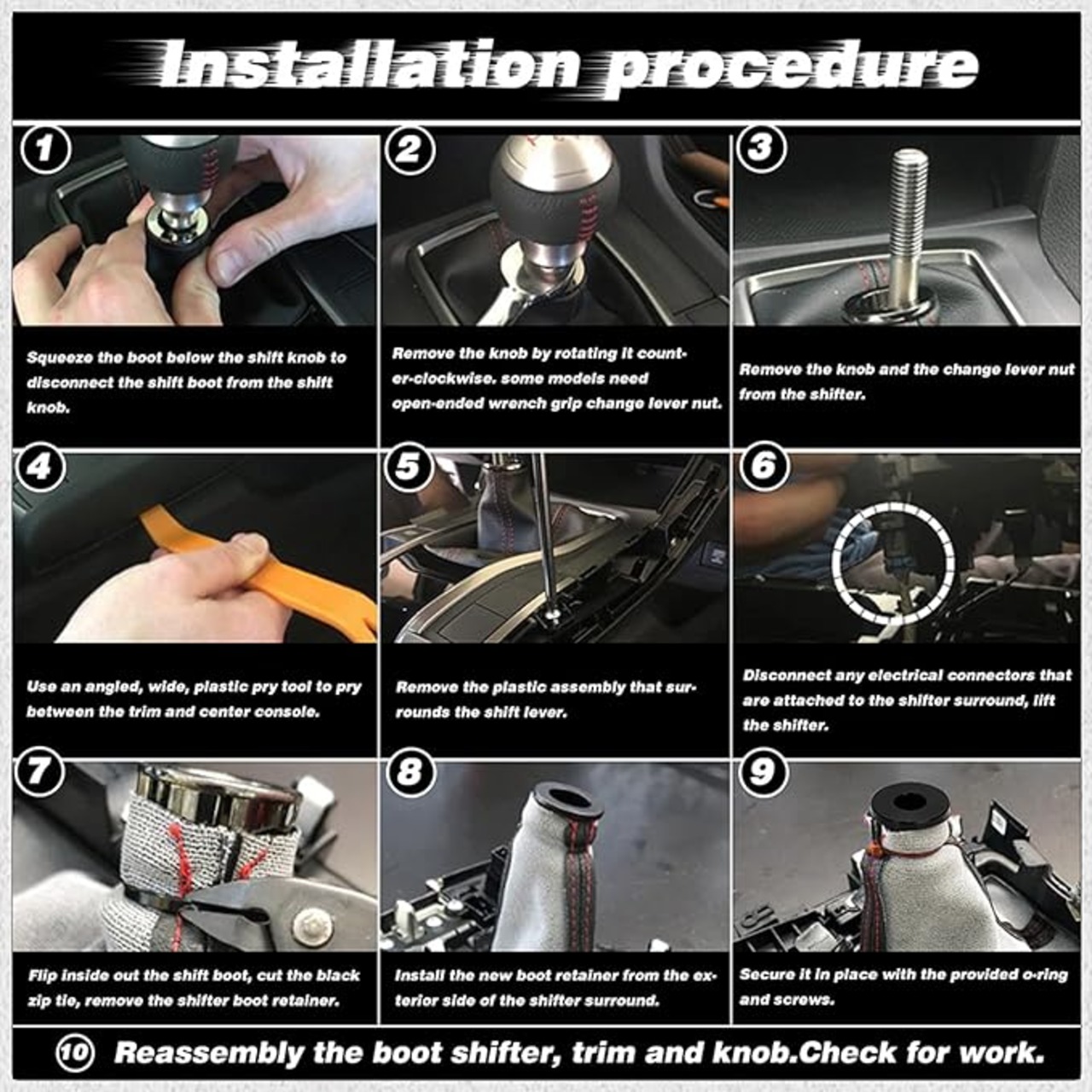 Installation procedure

1

Squeeze the boot below the shift knob to disconnect the shift boot from the shift knob.

2

Remove the knob by rotating it counter-clockwise. some models need open-ended wrench grip change lever nut.

3

Remove the knob and the change lever nut from the shifter.

4

Use an angled, wide, plastic pry tool to pry between the trim and center console.

5

Remove the plastic assembly that surrounds the shift lever.

6

Disconnect any electrical connectors that are attached to the shifter surround, lift the shifter.

7

Flip inside out the shift boot, cut the black zip tie, remove the shifter boot retainer.

8

Install the new boot retainer from the exterior side of the shifter surround.

9

Secure it in place with the provided o-ring and screws.

10 Reassembly the boot shifter, trim and knob.Check for work.