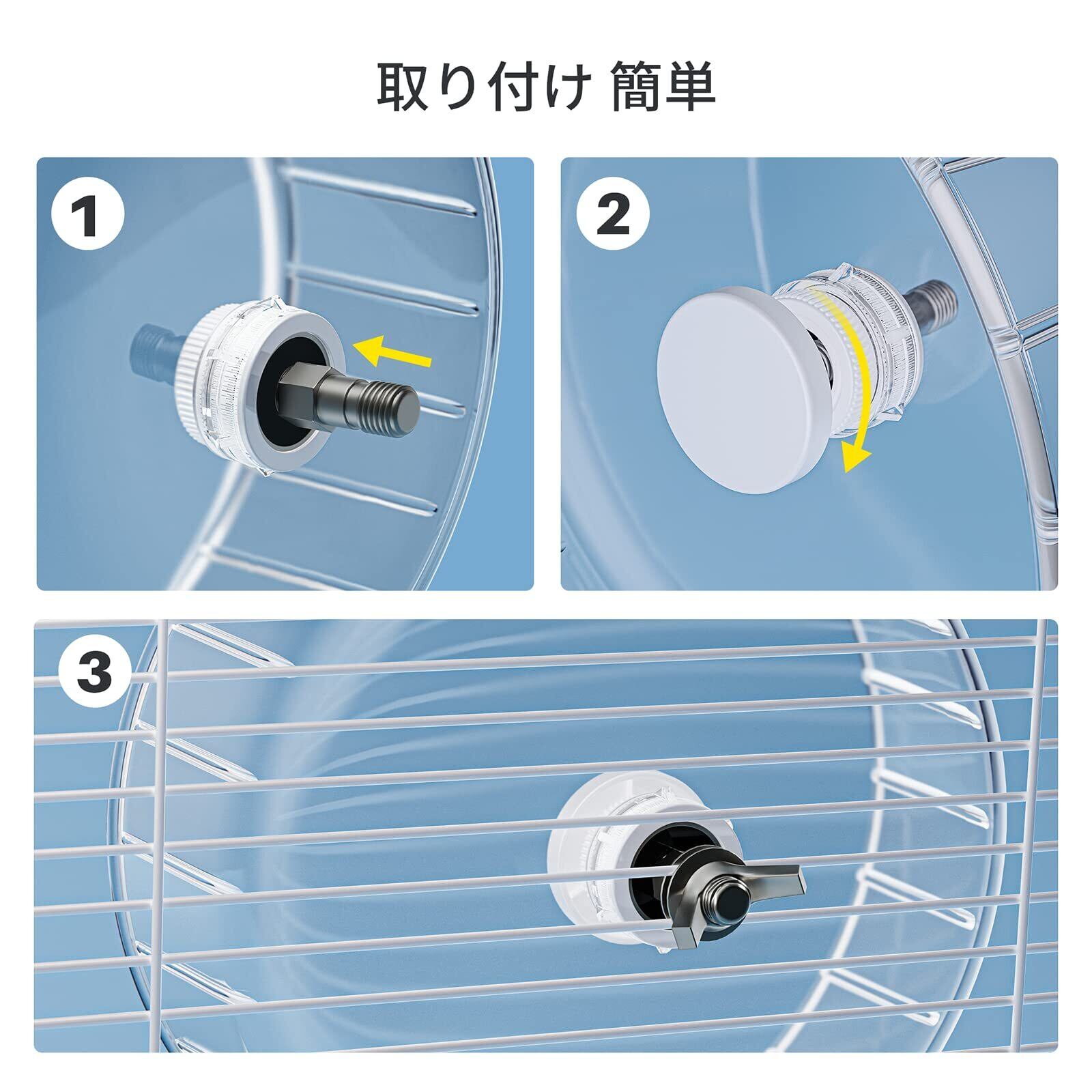 取り付け 簡単

1

2

3